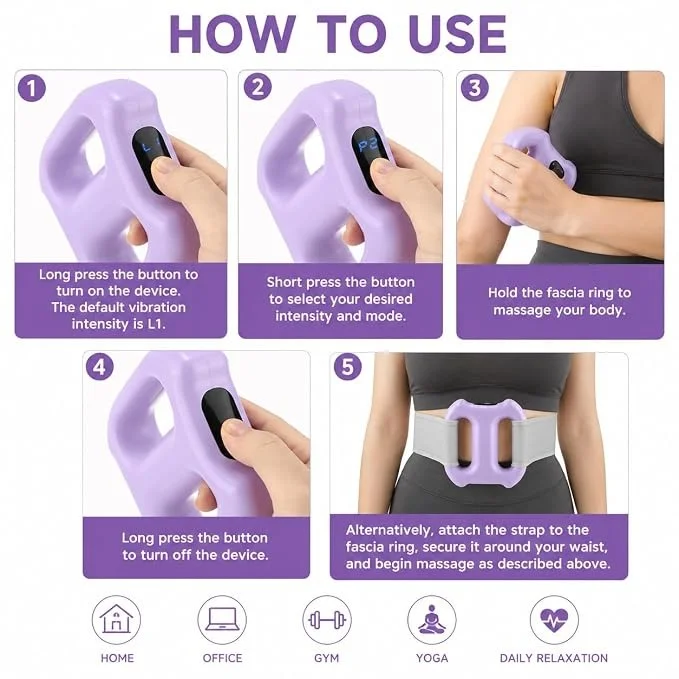 HOW TO USE

1

L1

Long press the button to turn on the device. The default vibration intensity is L1.

2

P2

Short press the button to select your desired intensity and mode.

3

Hold the fascia ring to massage your body.

4

Long press the button to turn off the device.

5

Alternatively, attach the strap to the fascia ring, secure it around your waist, and begin massage as described above.

HOME

OFFICE

GYM

YOGA

DAILY RELAXATION