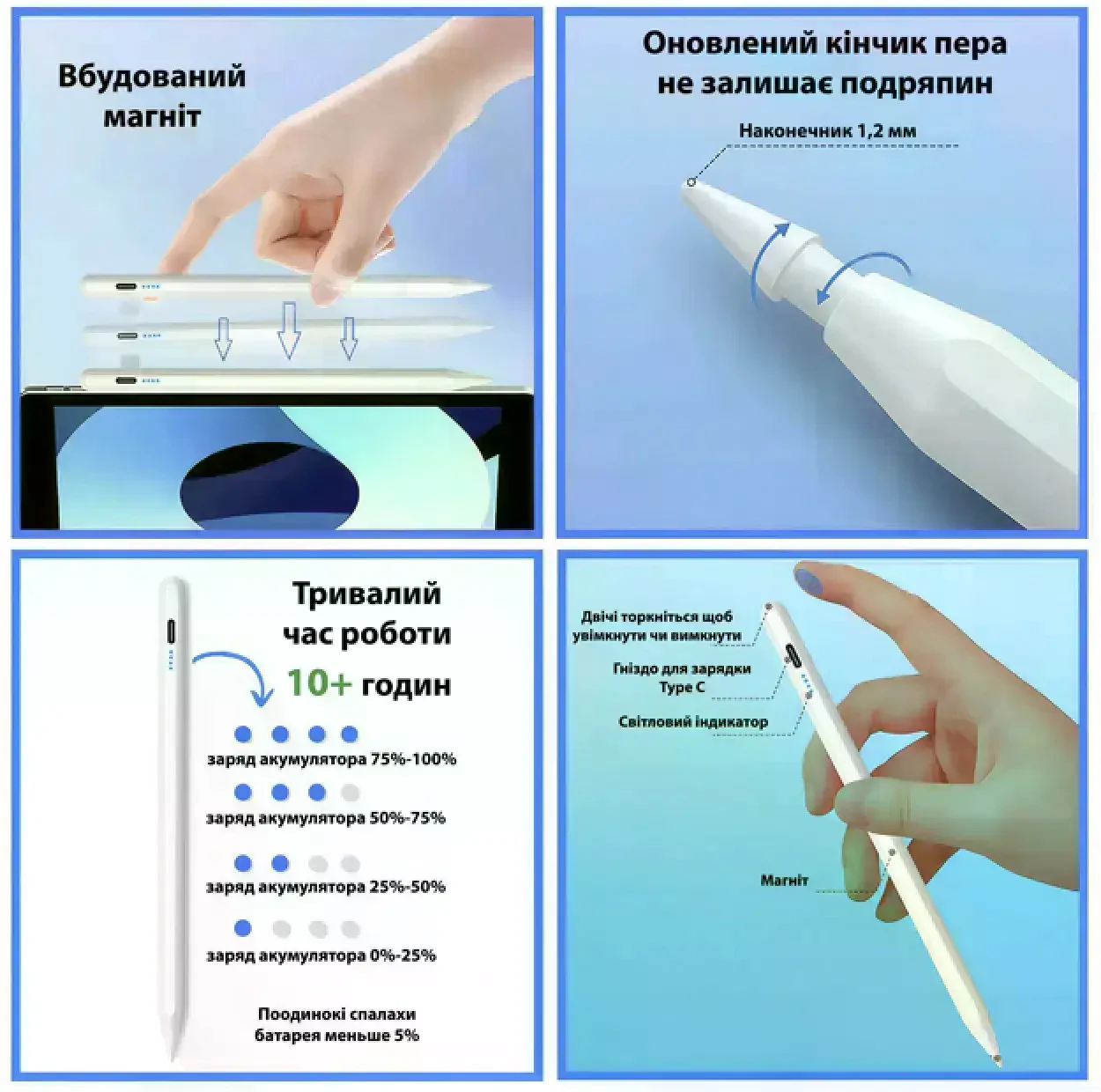 Вбудований магніт

Оновлений кінчик пера не залишає подряпин

Наконечник 1,2 мм

Тривалий час роботи
10+ годин

заряд акумулятора 75%-100%

заряд акумулятора 50%-75%

заряд акумулятора 25%-50%

заряд акумулятора 0%-25%

Поодинокі спалахи батарея меньше 5%

Двічі торкніться щоб увімкнути чи вимкнути

Гніздо для зарядки Type C

Світловий індикатор

Магніт