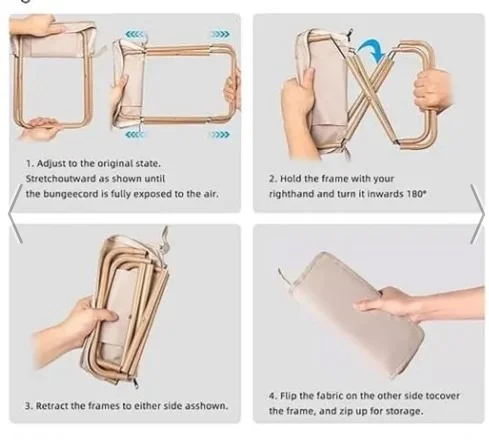 1. Adjust to the original state. Stretchoutward as shown until the bungeecord is fully exposed to the air.

2. Hold the frame with your righthand and turn it inwards 180°

3. Retract the frames to either side asshown.

4. Flip the fabric on the other side tocover the frame, and zip up for storage.