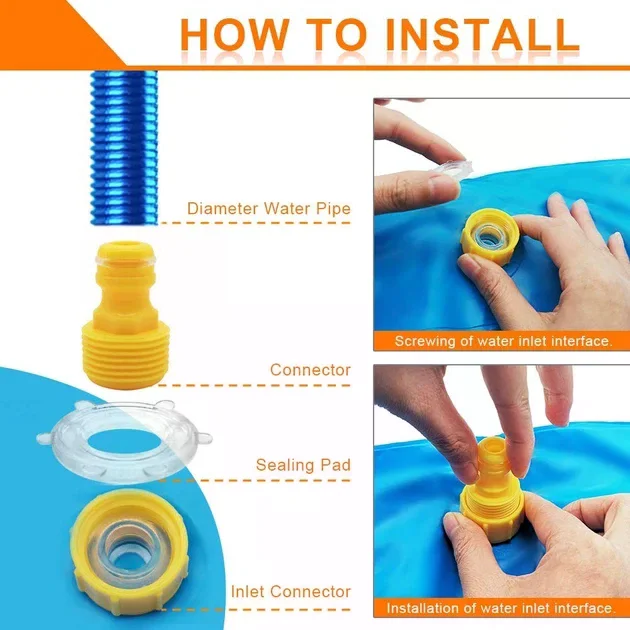 HOW TO INSTALL

Diameter Water Pipe

Connector

Sealing Pad

Inlet Connector

Screwing of water inlet interface.

Installation of water inlet interface.