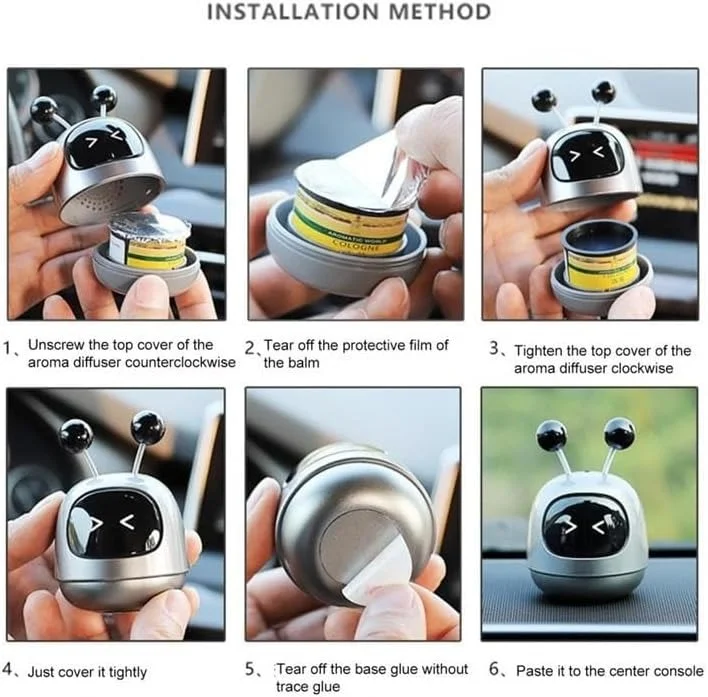 INSTALLATION METHOD

AROMATIC WORLD
COLOGNE

1、Unscrew the top cover of the aroma diffuser counterclockwise

2、Tear off the protective film of the balm

3、Tighten the top cover of the aroma diffuser clockwise

4、Just cover it tightly

5、Tear off the base glue without trace glue

6、Paste it to the center console