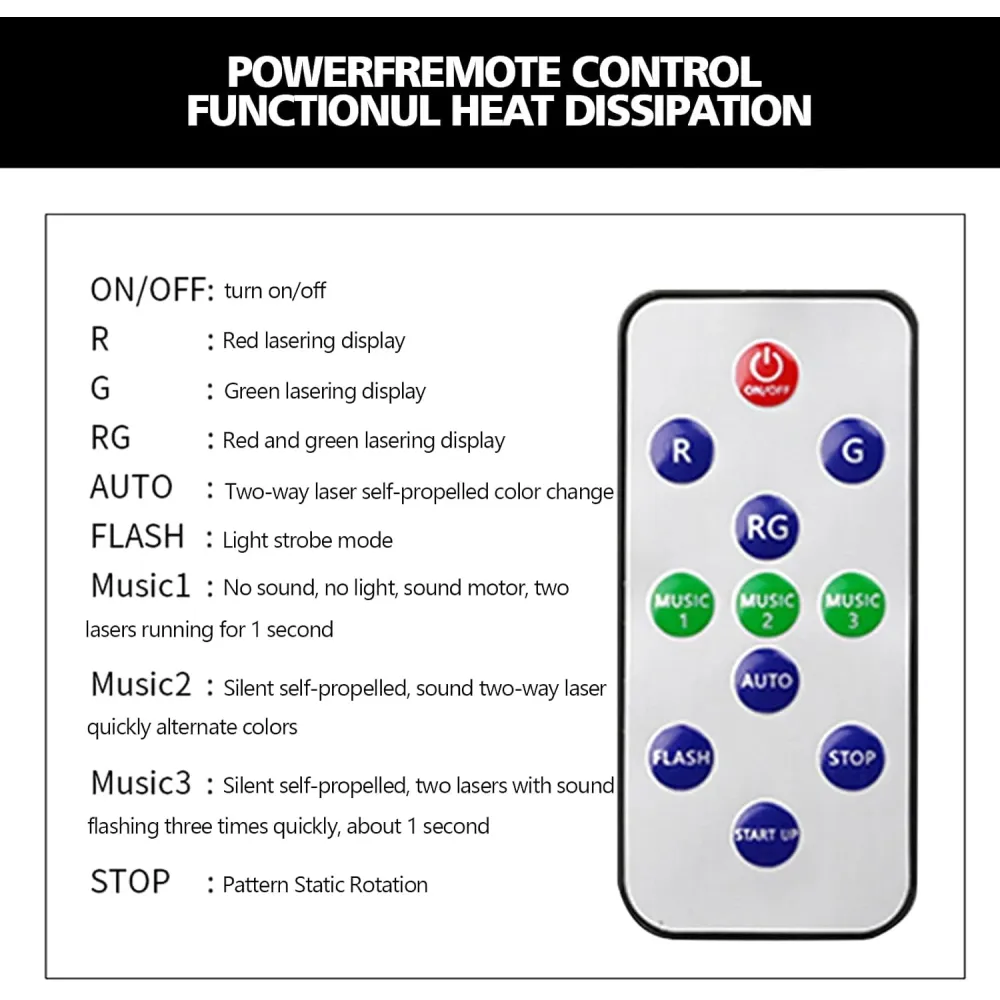 POWERFREMOTE CONTROL FUNCTIONUL HEAT DISSIPATION

ON/OFF: turn on/off
R : Red lasering display
G : Green lasering display
RG : Red and green lasering display
AUTO : Two-way laser self-propelled color change
FLASH : Light strobe mode
Music1 : No sound, no light, sound motor, two lasers running for 1 second

Music2 : Silent self-propelled, sound two-way laser quickly alternate colors

Music3 : Silent self-propelled, two lasers with sound flashing three times quickly, about 1 second

STOP : Pattern Static Rotation

ON/OFF
R
G
RG
MUSIC 1
MUSIC 2
MUSIC 3
AUTO
FLASH
STOP
START UP