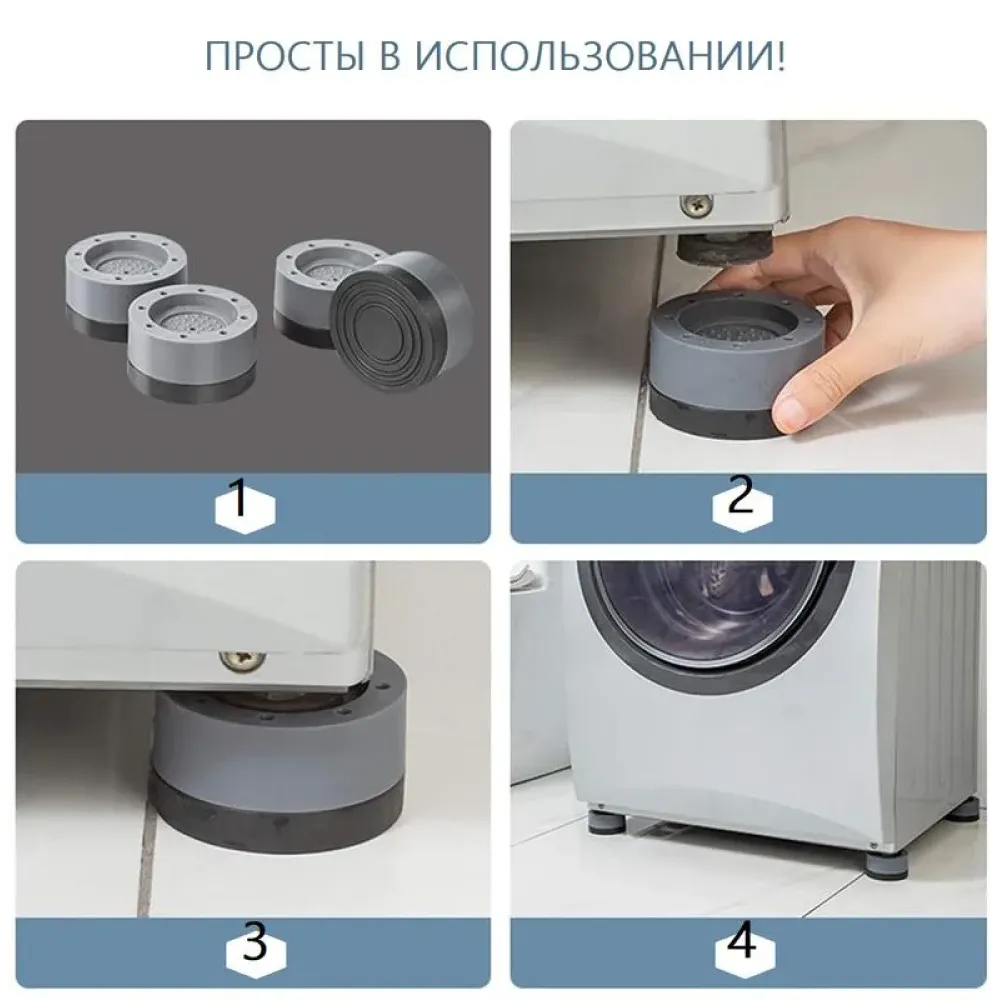 ПРОСТЫ В ИСПОЛЬЗОВАНИИ!

1

2

3

4