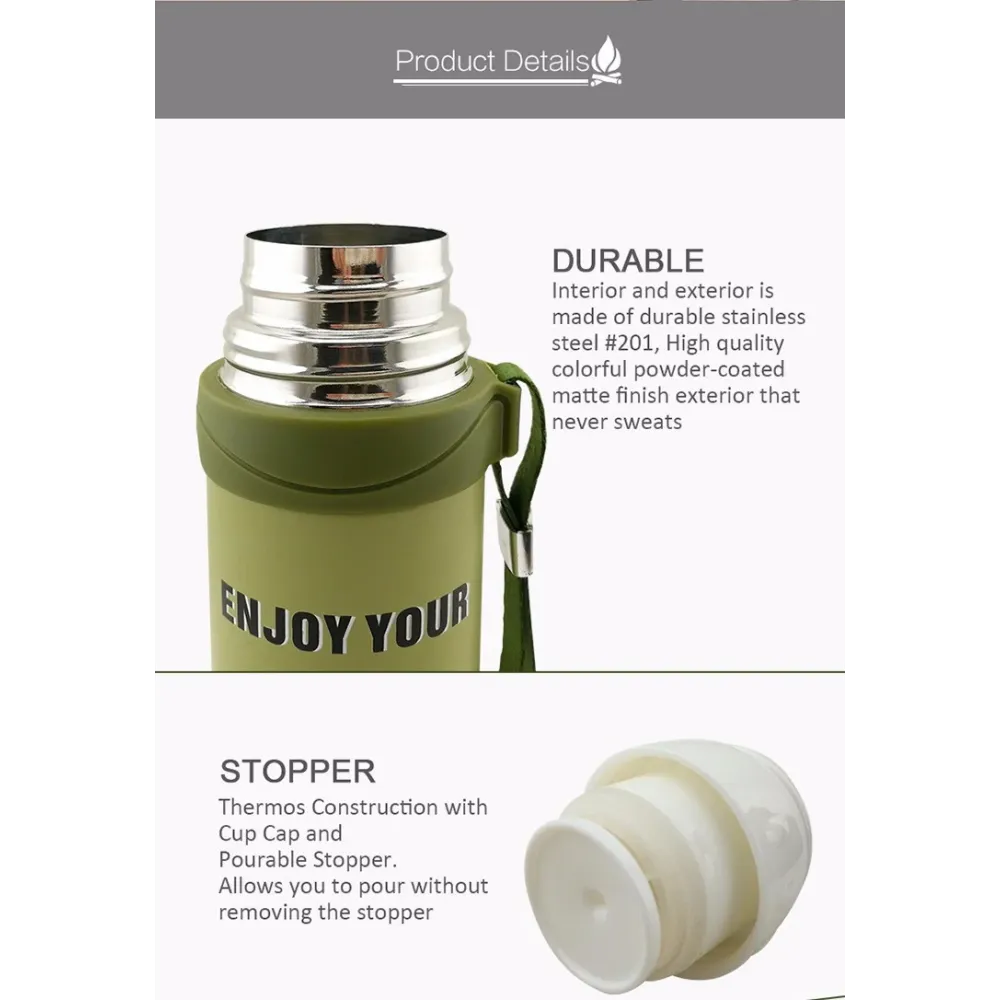 Product Details

DURABLE
Interior and exterior is made of durable stainless steel #201, High quality colorful powder-coated matte finish exterior that never sweats

ENJOY YOUR

STOPPER
Thermos Construction with Cup Cap and
Pourable Stopper.
Allows you to pour without removing the stopper