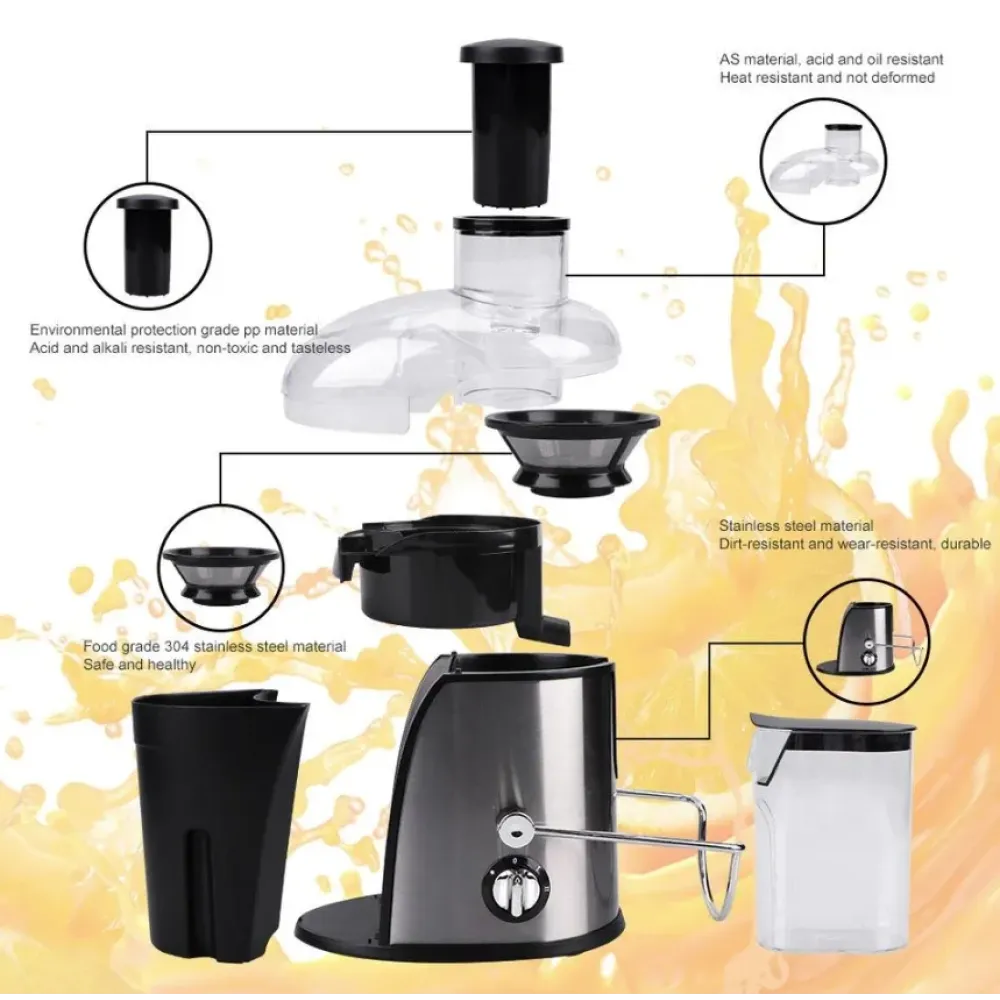 AS material, acid and oil resistant
Heat resistant and not deformed

Environmental protection grade pp material
Acid and alkali resistant, non-toxic and tasteless

Stainless steel material
Dirt-resistant and wear-resistant, durable

Food grade 304 stainless steel material
Safe and healthy