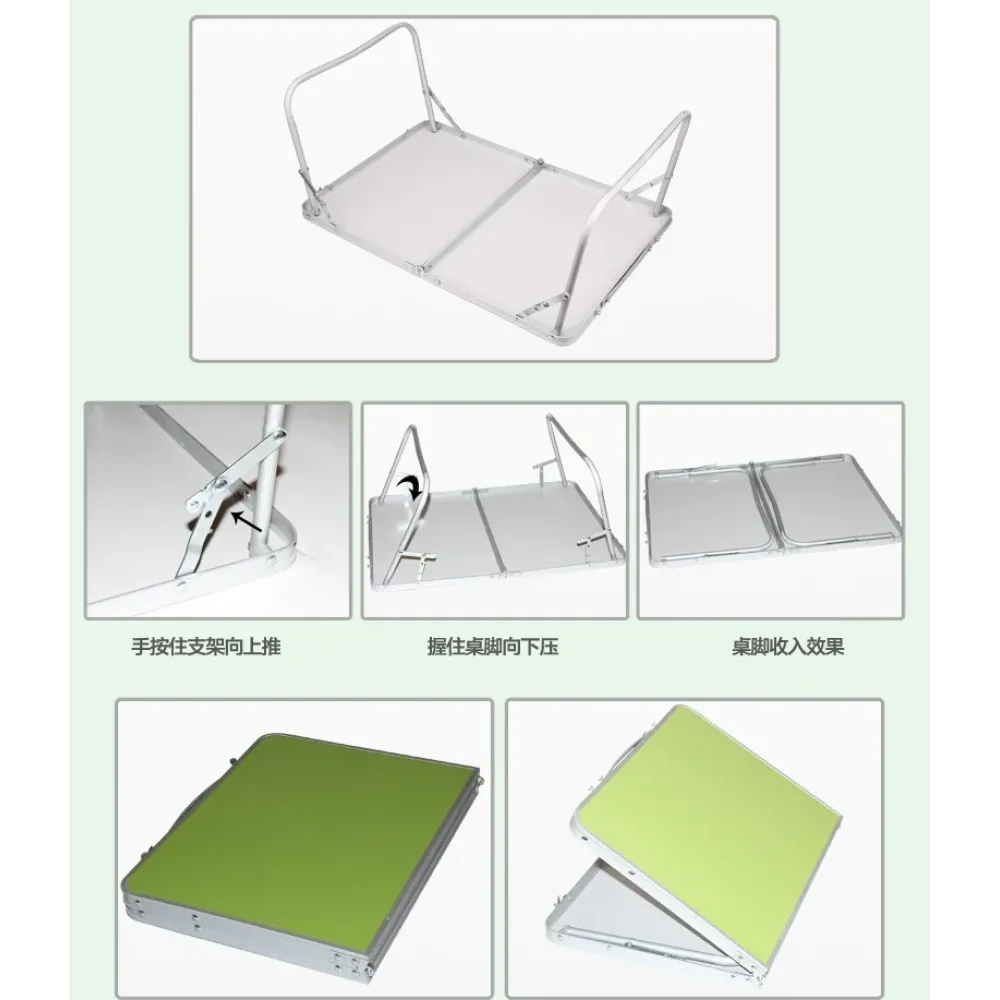 手按住支架向上推

握住桌脚向下压

桌脚收入效果