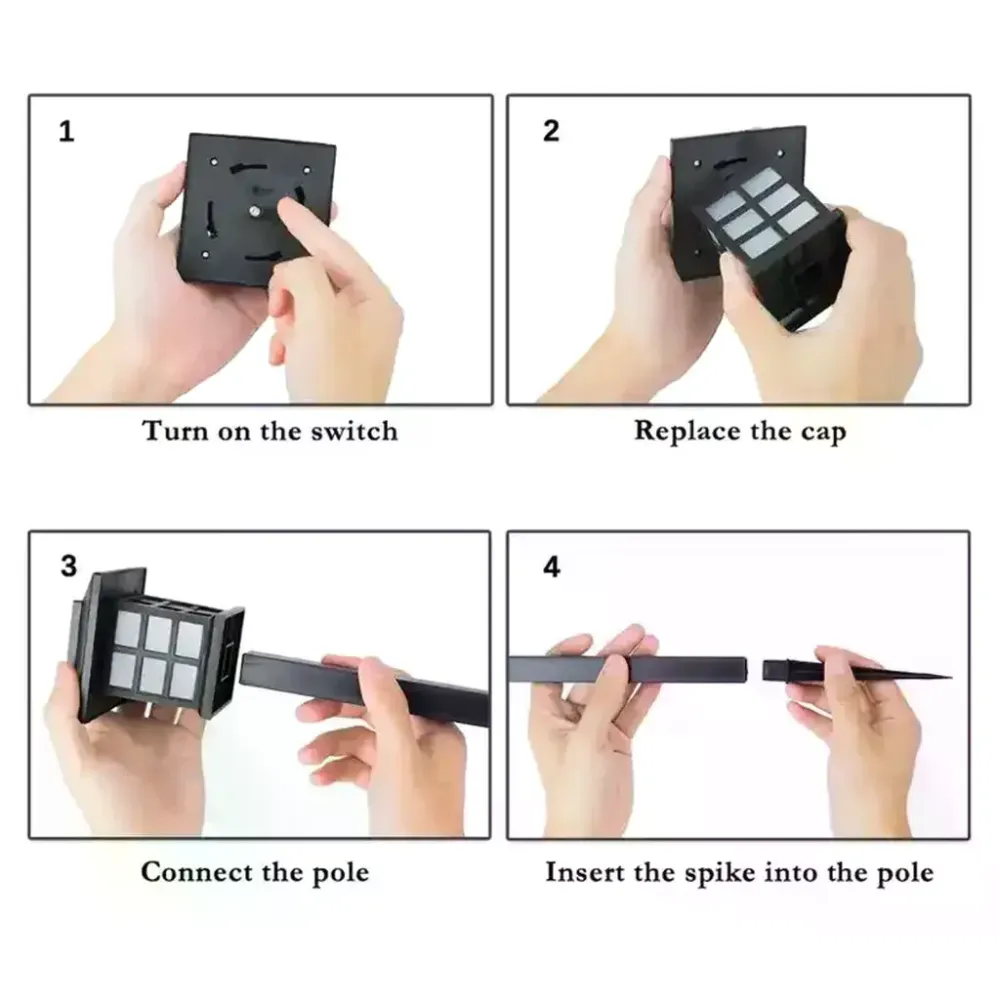 1

Turn on the switch

2

Replace the cap

3

Connect the pole

4

Insert the spike into the pole