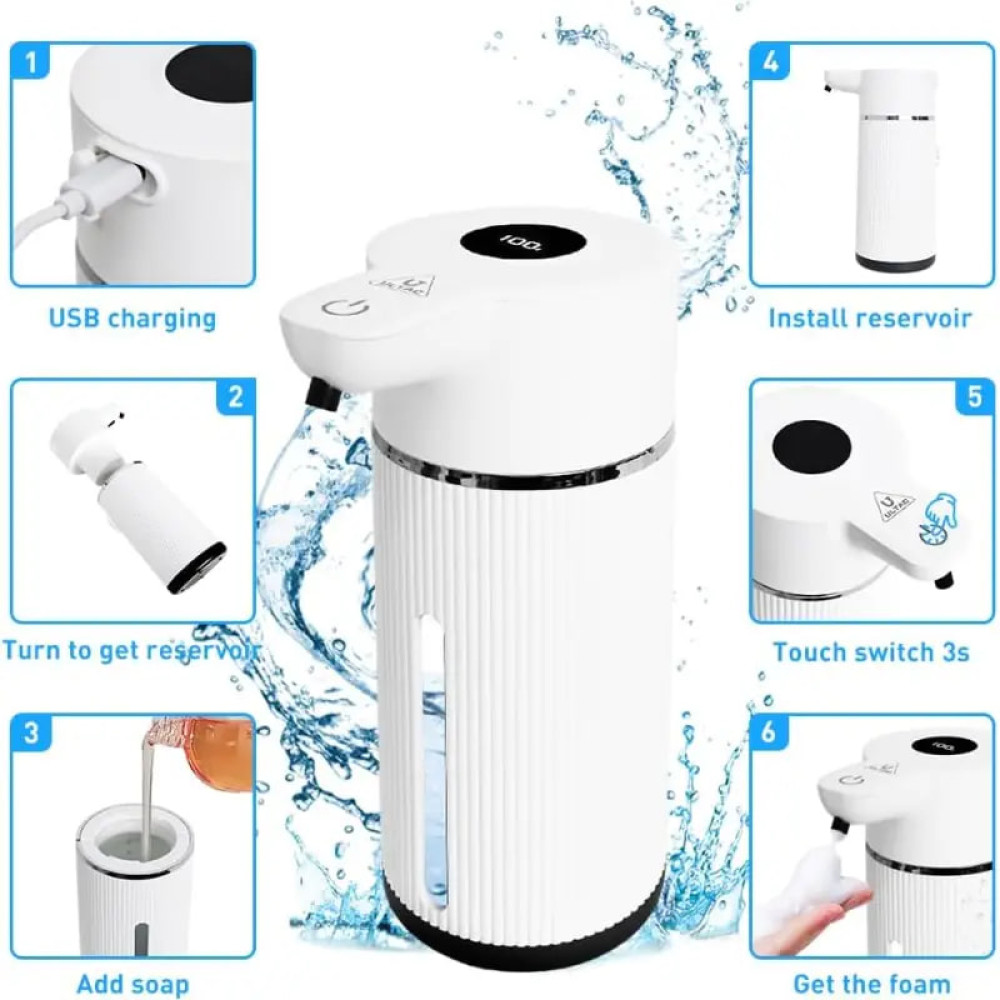 1

USB charging

2

Turn to get reservoir

3

Add soap

100

ULTAC

4

Install reservoir

5

ULTAC

Touch switch 3s

6

100

Get the foam