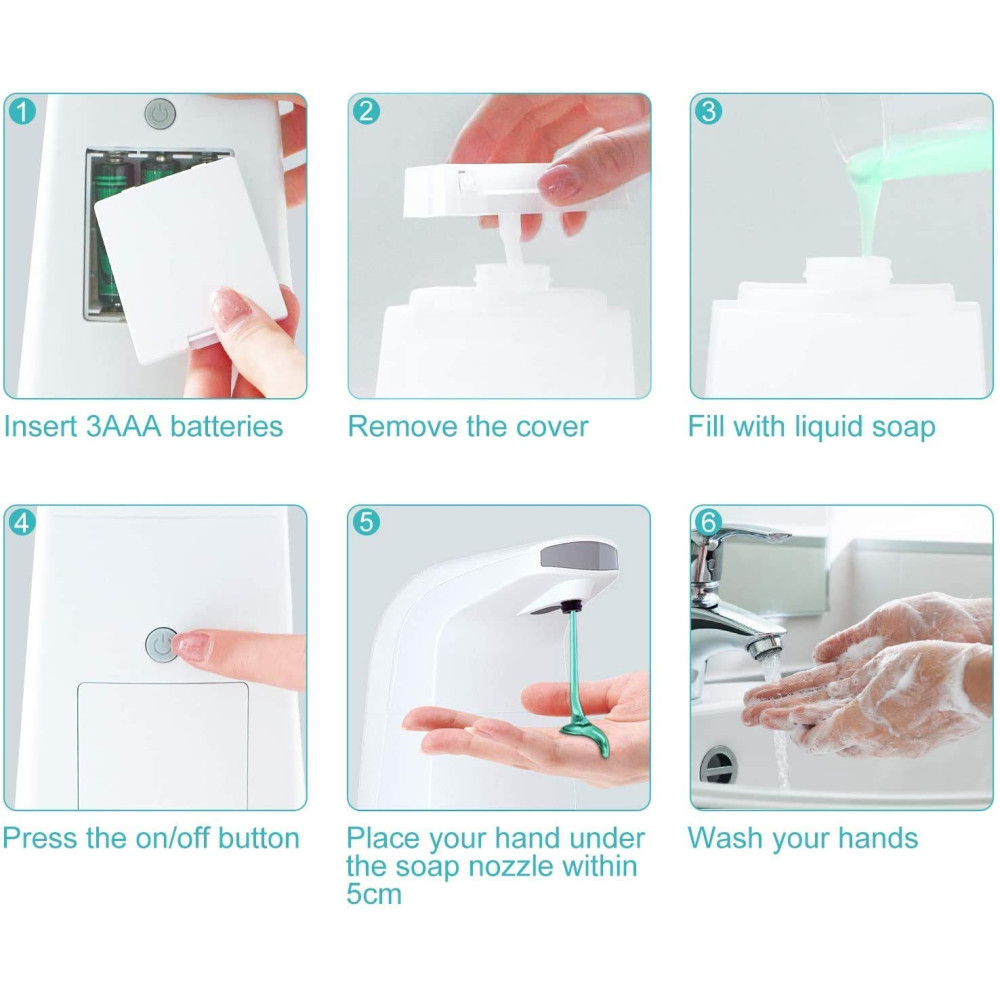 1
Insert 3AAA batteries

2
Remove the cover

3
Fill with liquid soap

4
Press the on/off button

5
Place your hand under the soap nozzle within 5cm

6
Wash your hands