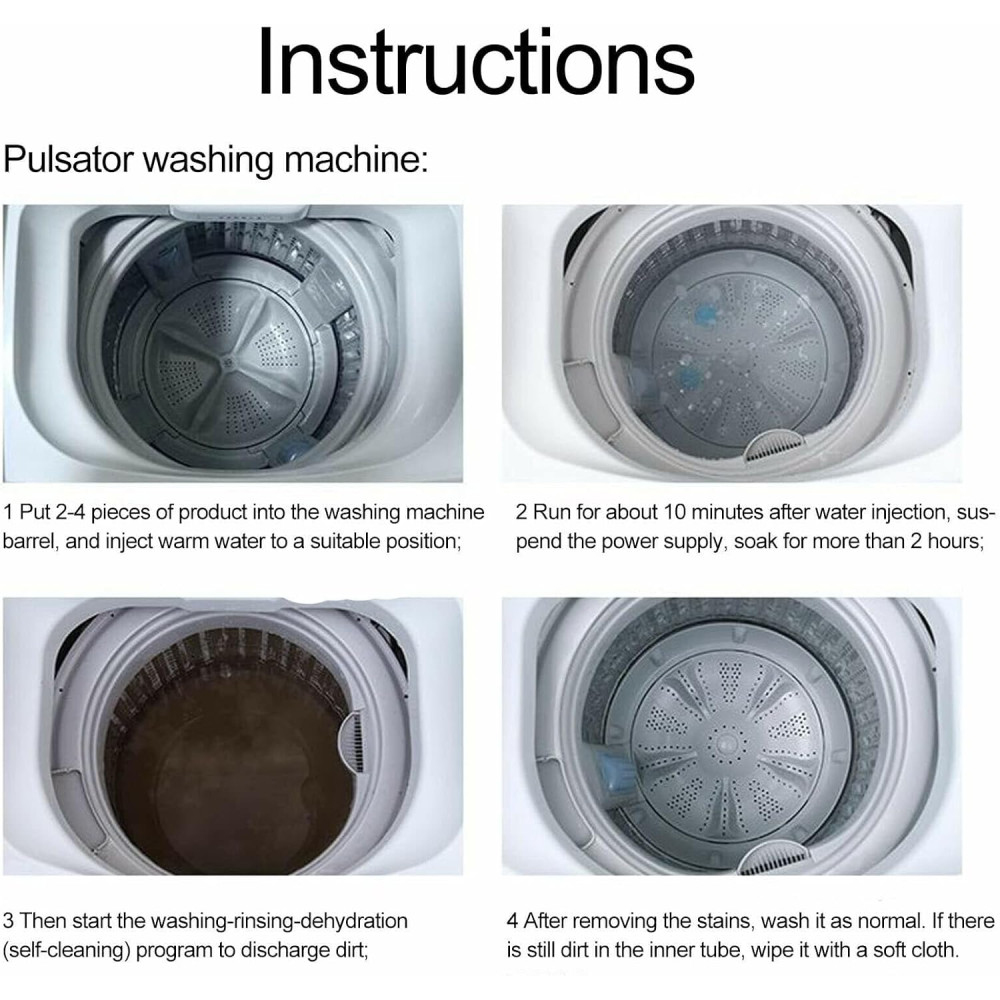 Instructions

Pulsator washing machine:

1 Put 2-4 pieces of product into the washing machine barrel, and inject warm water to a suitable position;

2 Run for about 10 minutes after water injection, suspend the power supply, soak for more than 2 hours;

3 Then start the washing-rinsing-dehydration (self-cleaning) program to discharge dirt;

4 After removing the stains, wash it as normal. If there is still dirt in the inner tube, wipe it with a soft cloth.