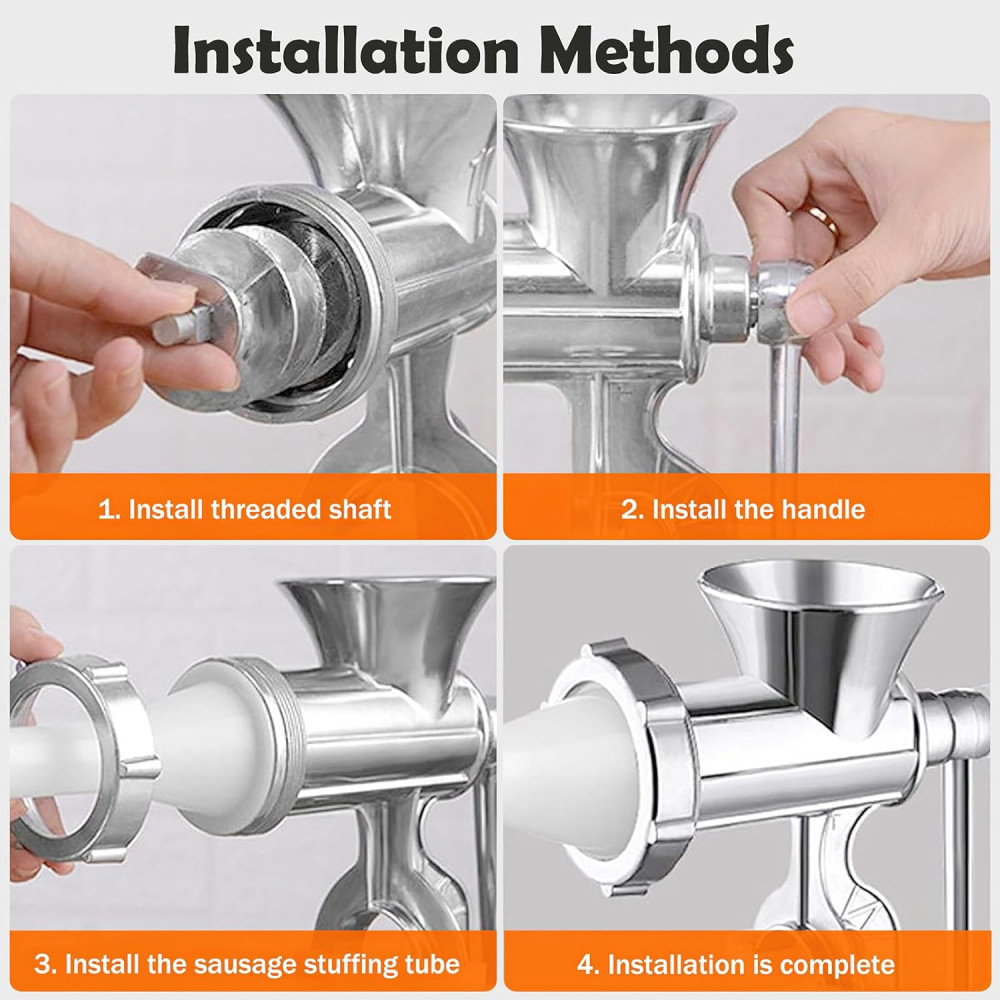 Installation Methods

1. Install threaded shaft

2. Install the handle

3. Install the sausage stuffing tube

4. Installation is complete