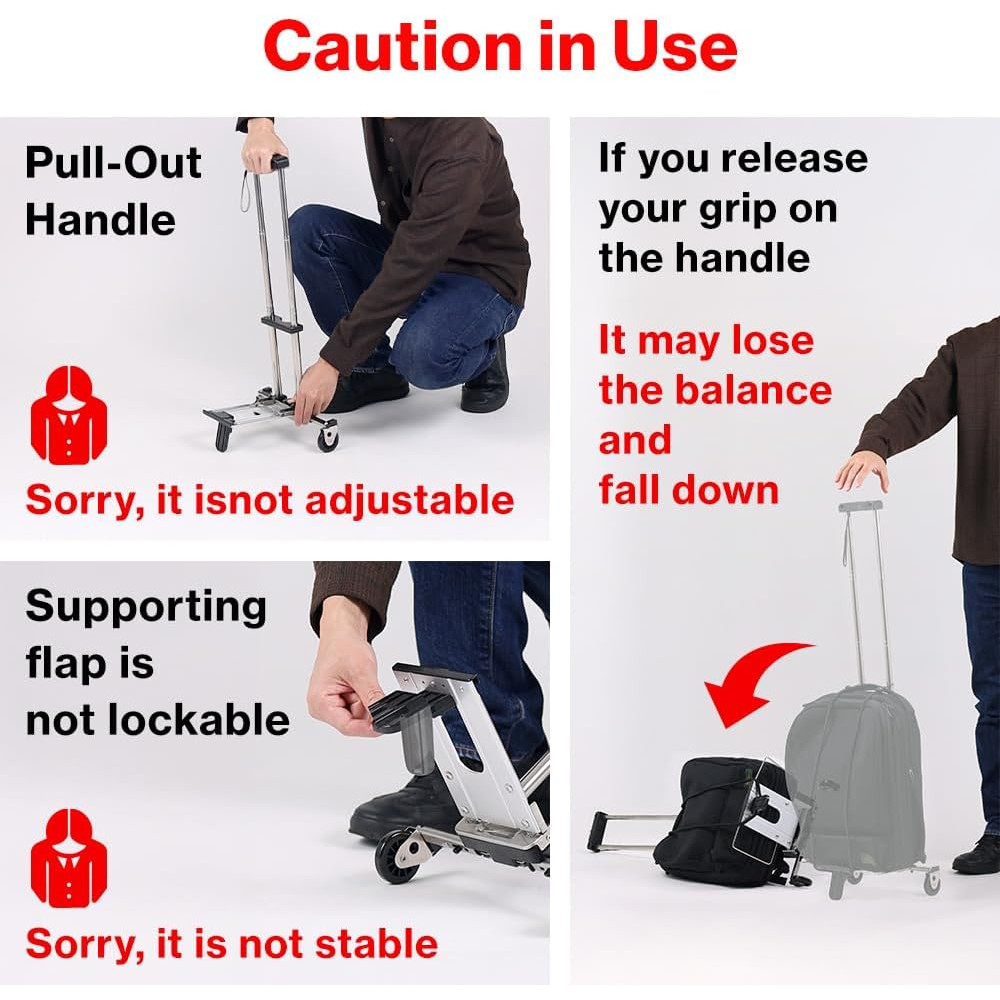 Caution in Use

Pull-Out Handle

Sorry, it isnot adjustable

Supporting flap is not lockable

Sorry, it is not stable

If you release your grip on the handle

It may lose the balance and fall down