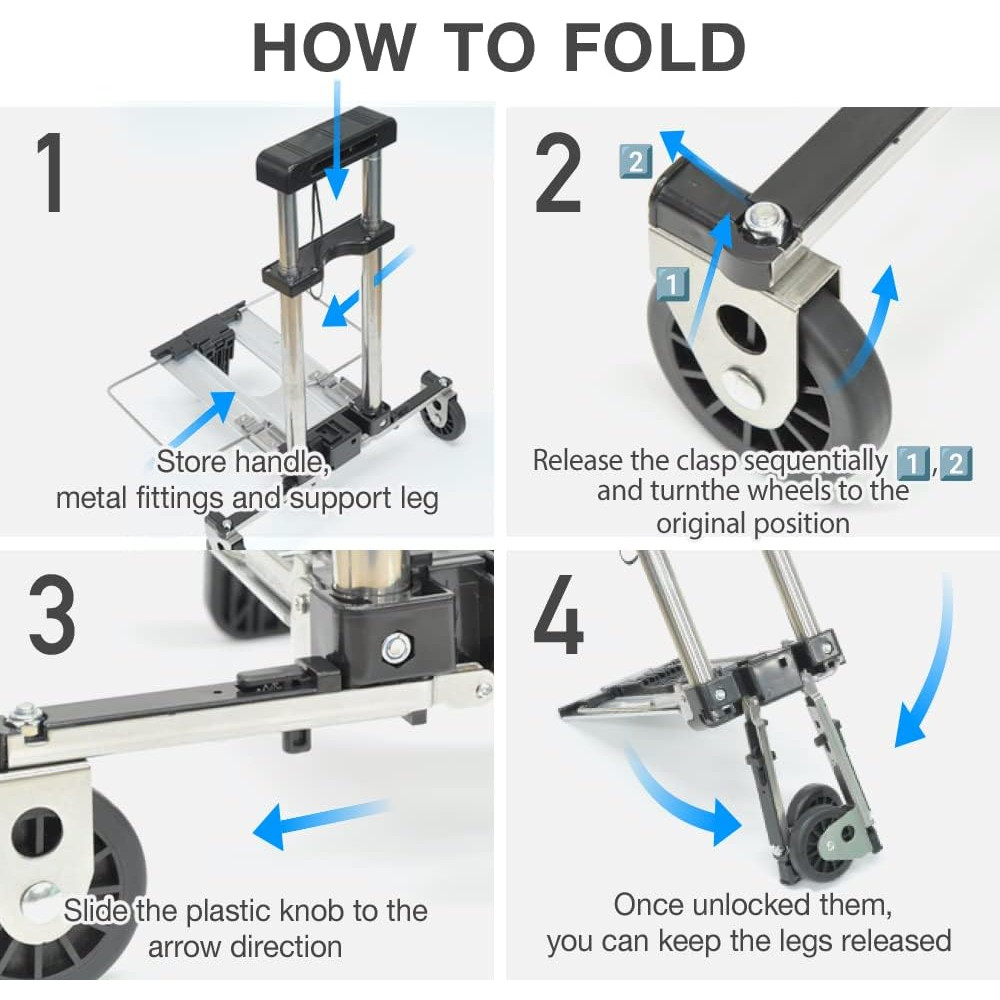 HOW TO FOLD

1

Store handle, metal fittings and support leg

2

2

1

Release the clasp sequentially 1, 2 and turnthe wheels to the original position

3

Slide the plastic knob to the arrow direction

4

Once unlocked them, you can keep the legs released