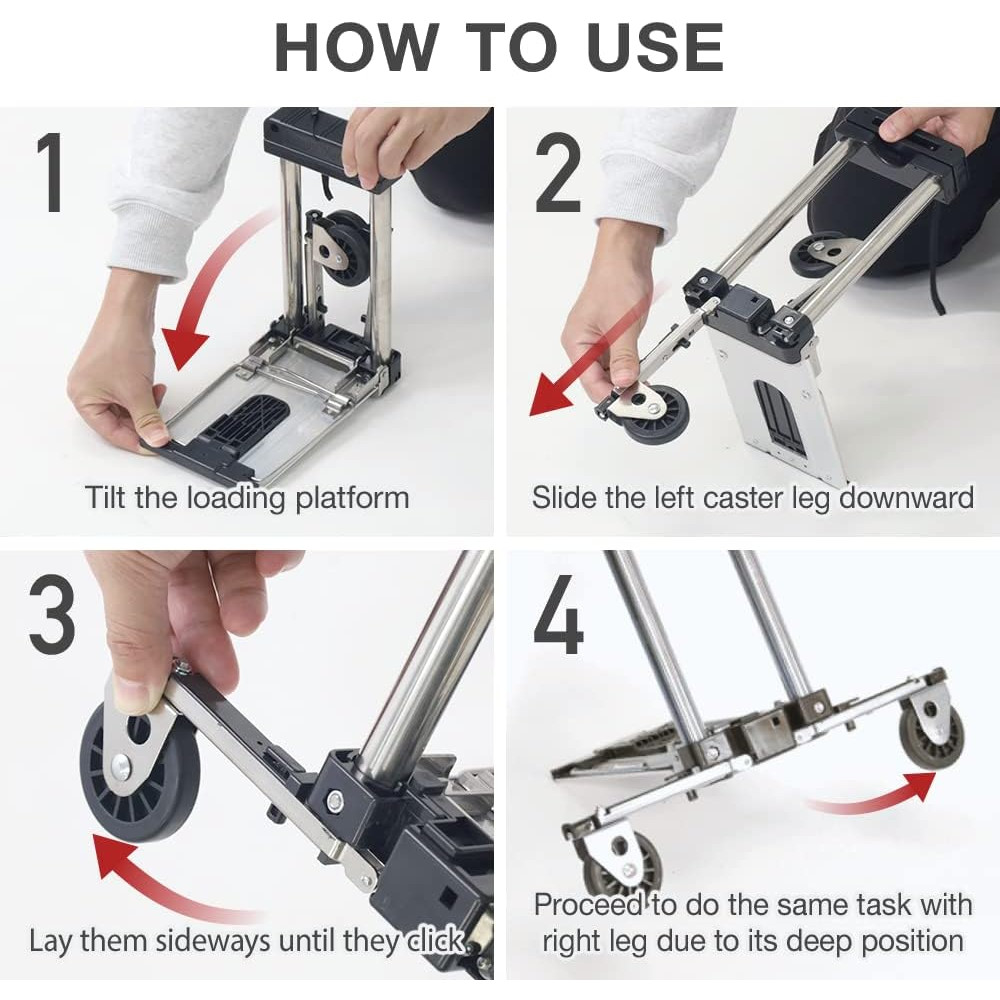 HOW TO USE

1

Tilt the loading platform

2

Slide the left caster leg downward

3

Lay them sideways until they click

4

Proceed to do the same task with right leg due to its deep position