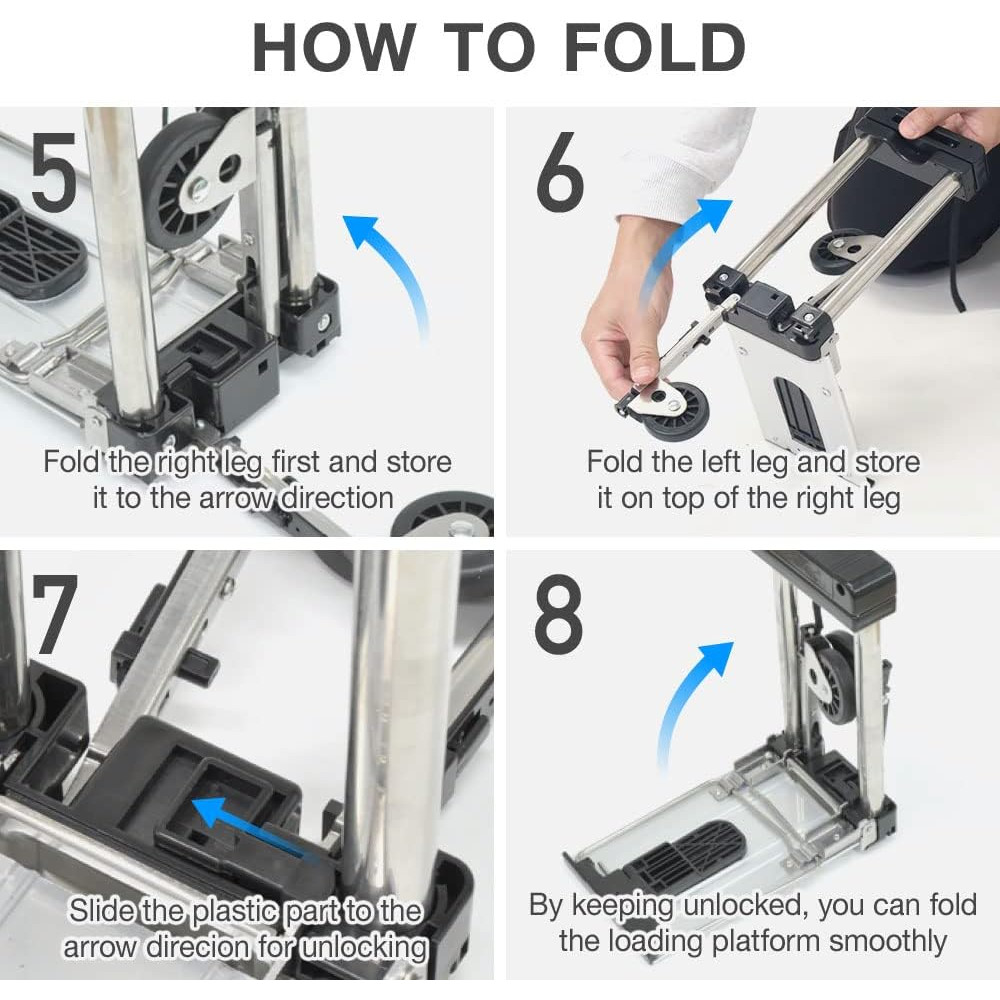 HOW TO FOLD

5

Fold the right leg first and store it to the arrow direction

6

Fold the left leg and store it on top of the right leg

7

Slide the plastic part to the arrow direcion for unlocking

8

By keeping unlocked, you can fold the loading platform smoothly