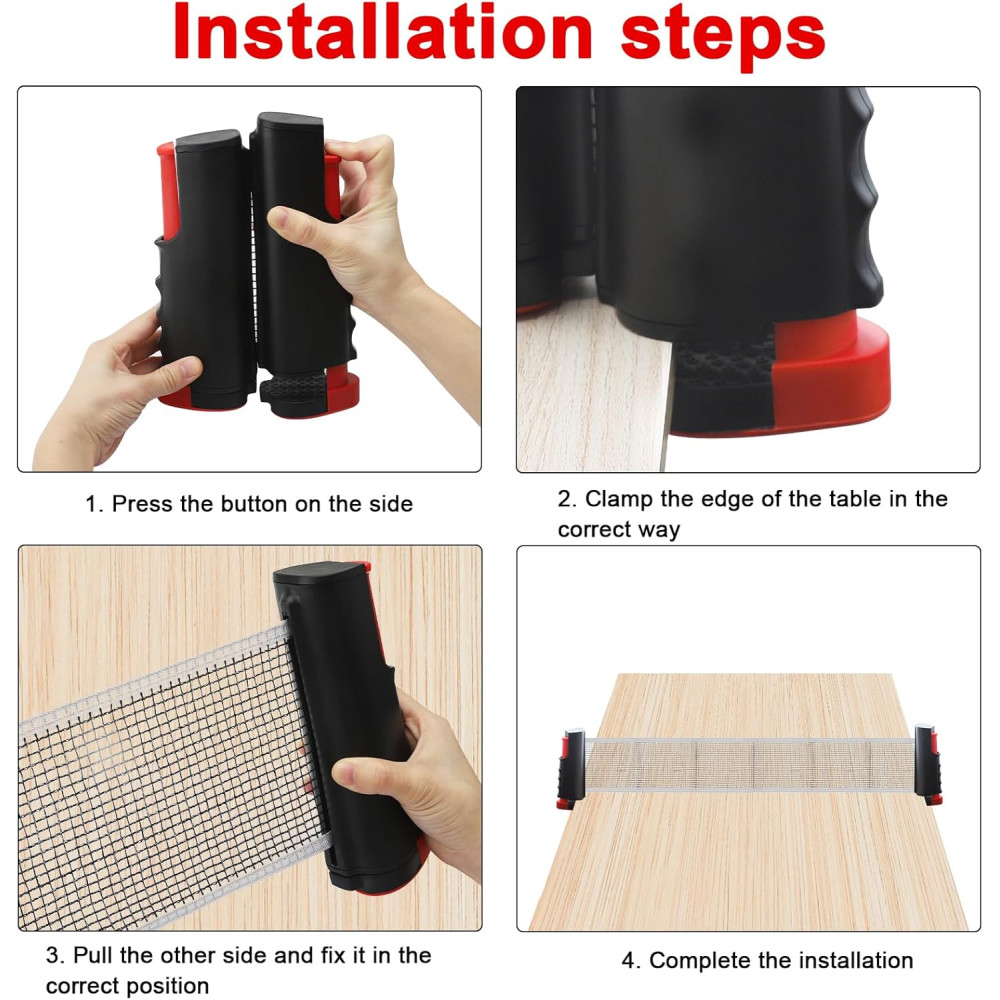 Installation steps

1. Press the button on the side

2. Clamp the edge of the table in the correct way

3. Pull the other side and fix it in the correct position

4. Complete the installation