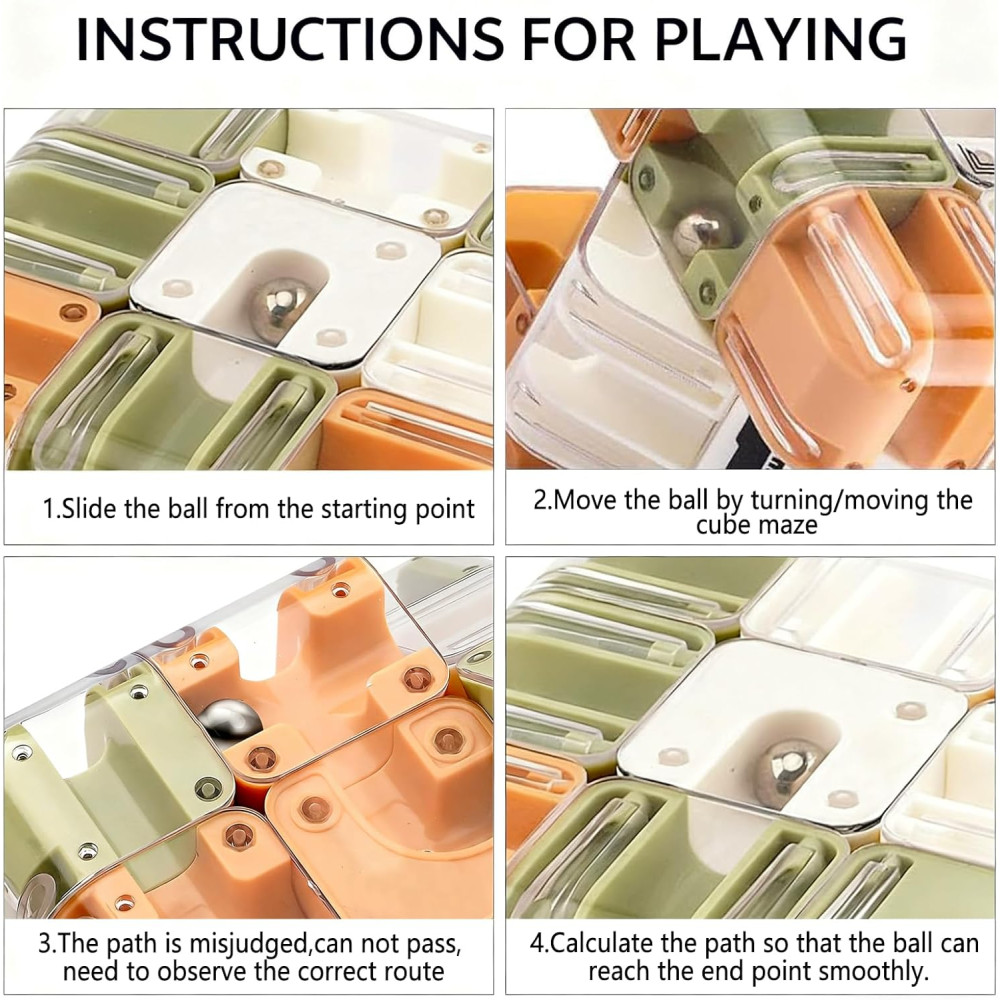 INSTRUCTIONS FOR PLAYING

1.Slide the ball from the starting point

2.Move the ball by turning/moving the cube maze

3.The path is misjudged,can not pass, need to observe the correct route

4.Calculate the path so that the ball can reach the end point smoothly.