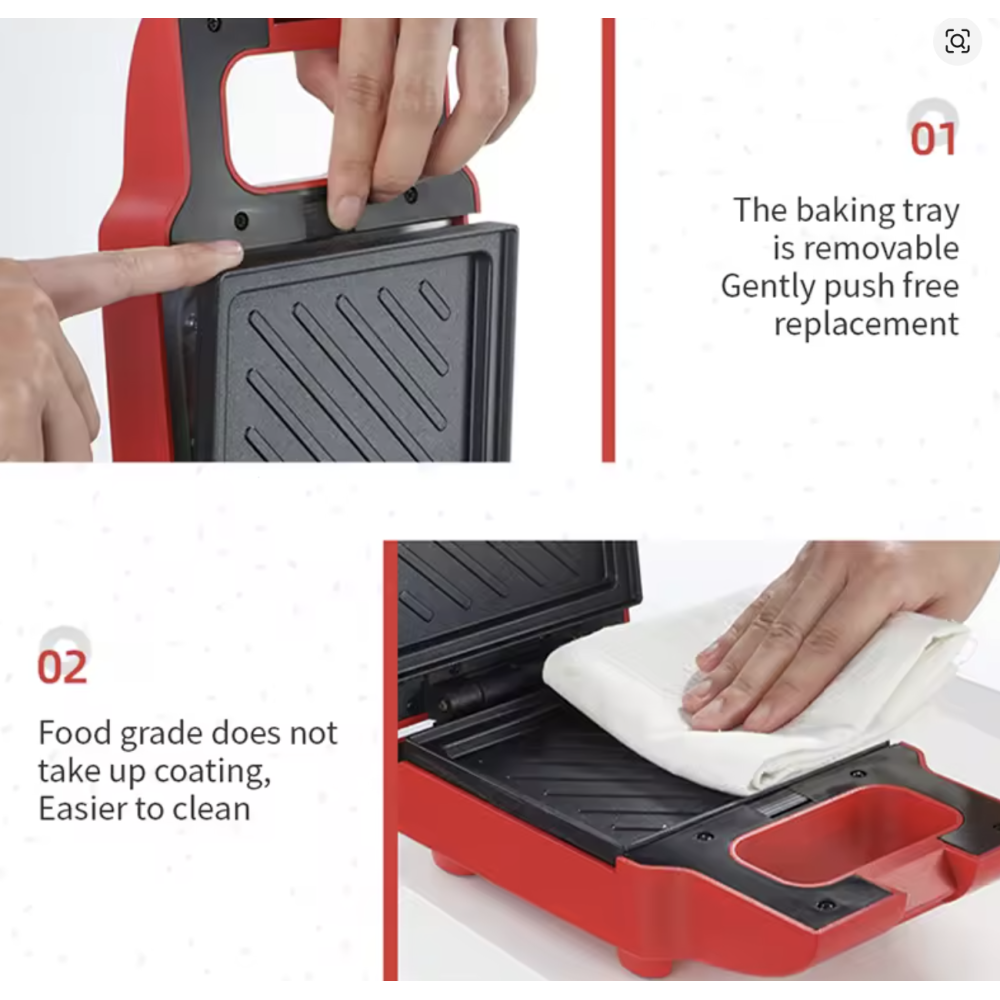 01

The baking tray is removable Gently push free replacement

02

Food grade does not take up coating, Easier to clean