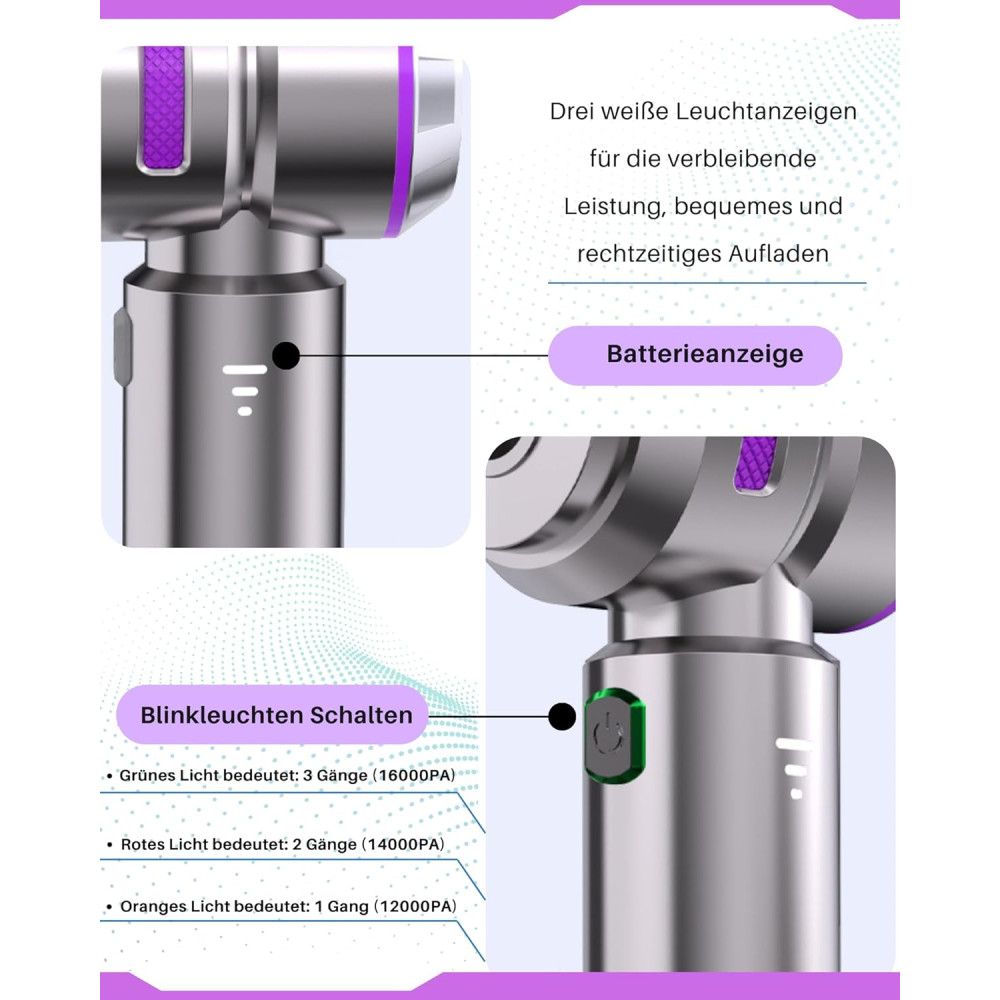 Drei weiße Leuchtanzeigen für die verbleibende Leistung, bequemes und rechtzeitiges Aufladen

Batterieanzeige

Blinkleuchten Schalten

• Grünes Licht bedeutet: 3 Gänge (16000PA)

• Rotes Licht bedeutet: 2 Gänge (14000PA)

• Oranges Licht bedeutet: 1 Gang (12000PA)