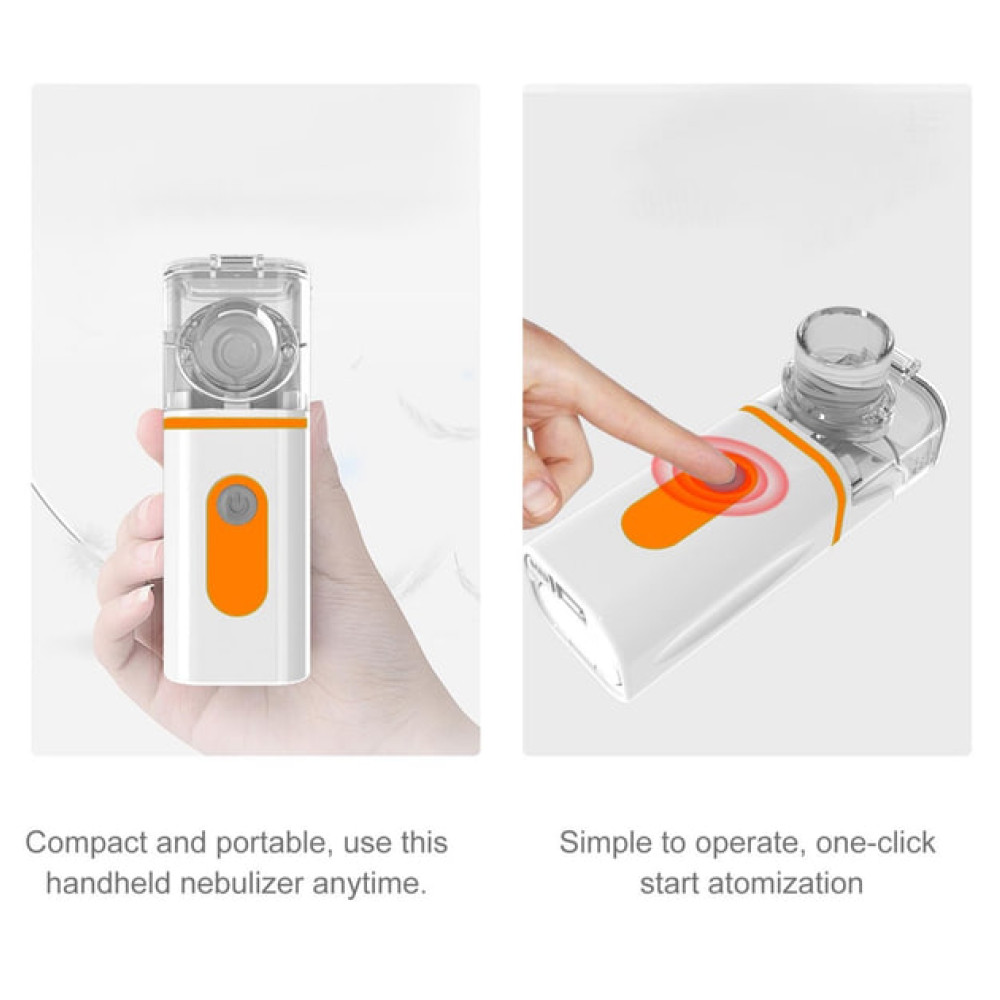 Compact and portable, use this handheld nebulizer anytime.

Simple to operate, one-click start atomization