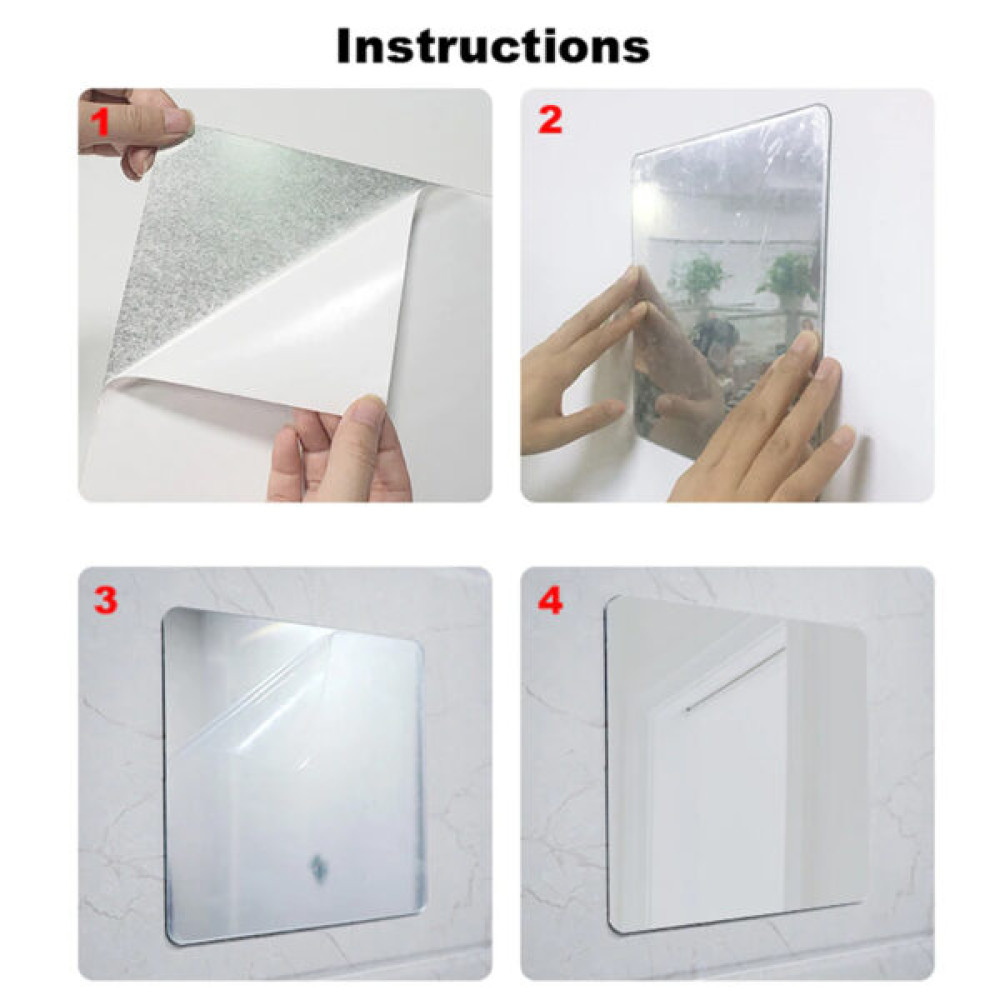 Instructions

1

2

3

4