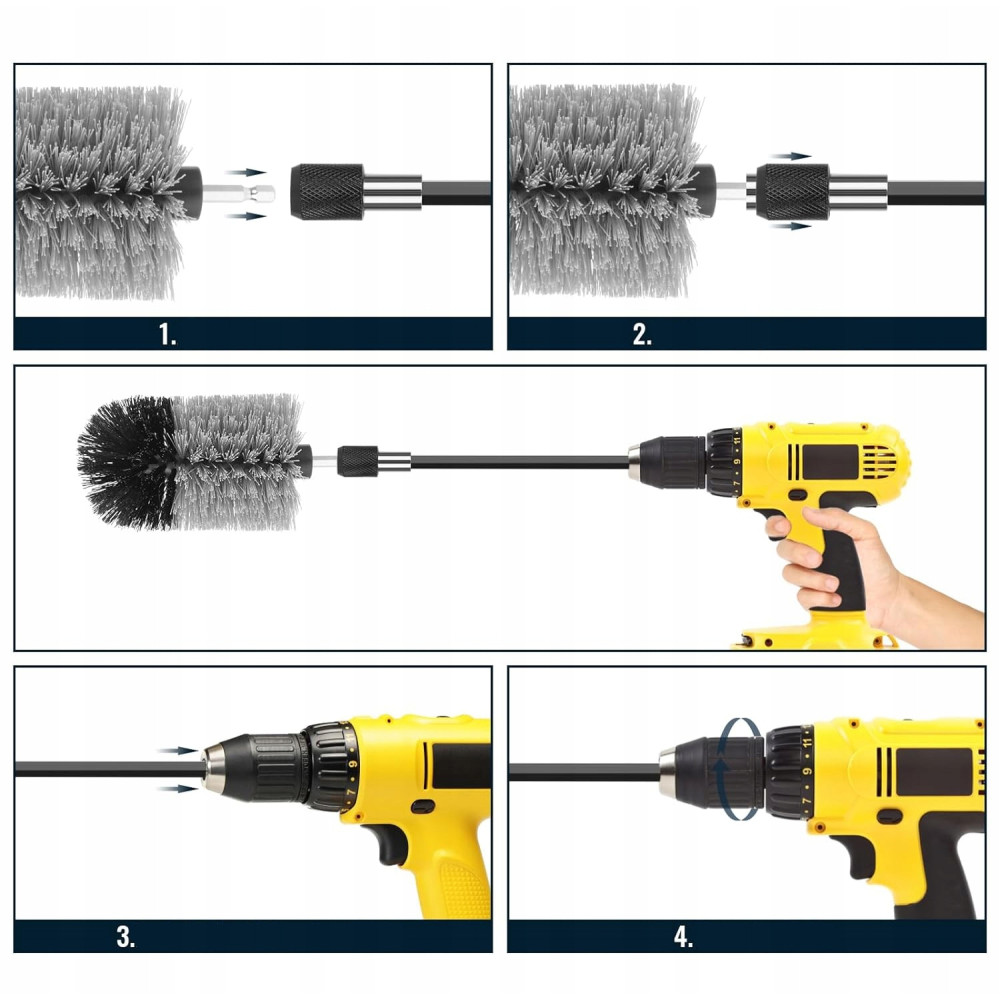 1.

2.

7 9 11

9

3.

7 9 11

4.