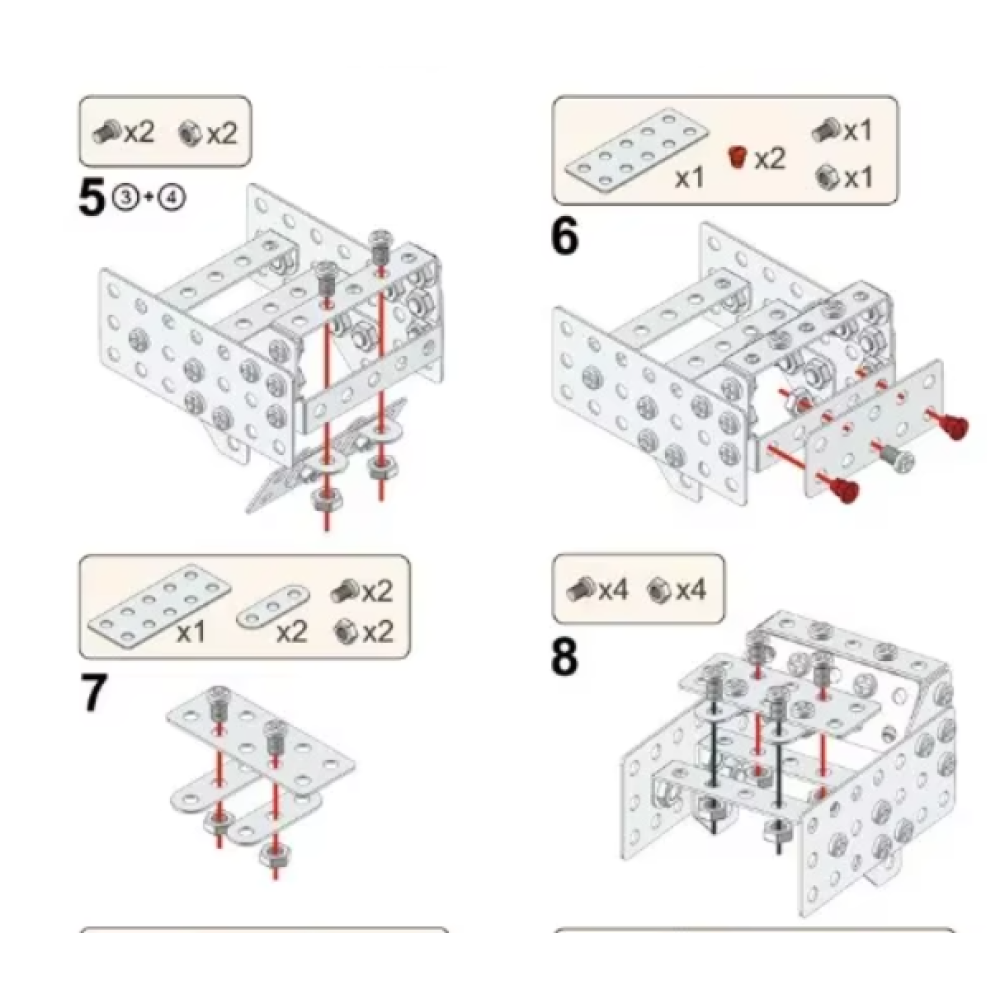 x2 x2

5 ③+④

x1 x2 x1 x1

6

x1 x2 x2 x2

7

x4 x4

8