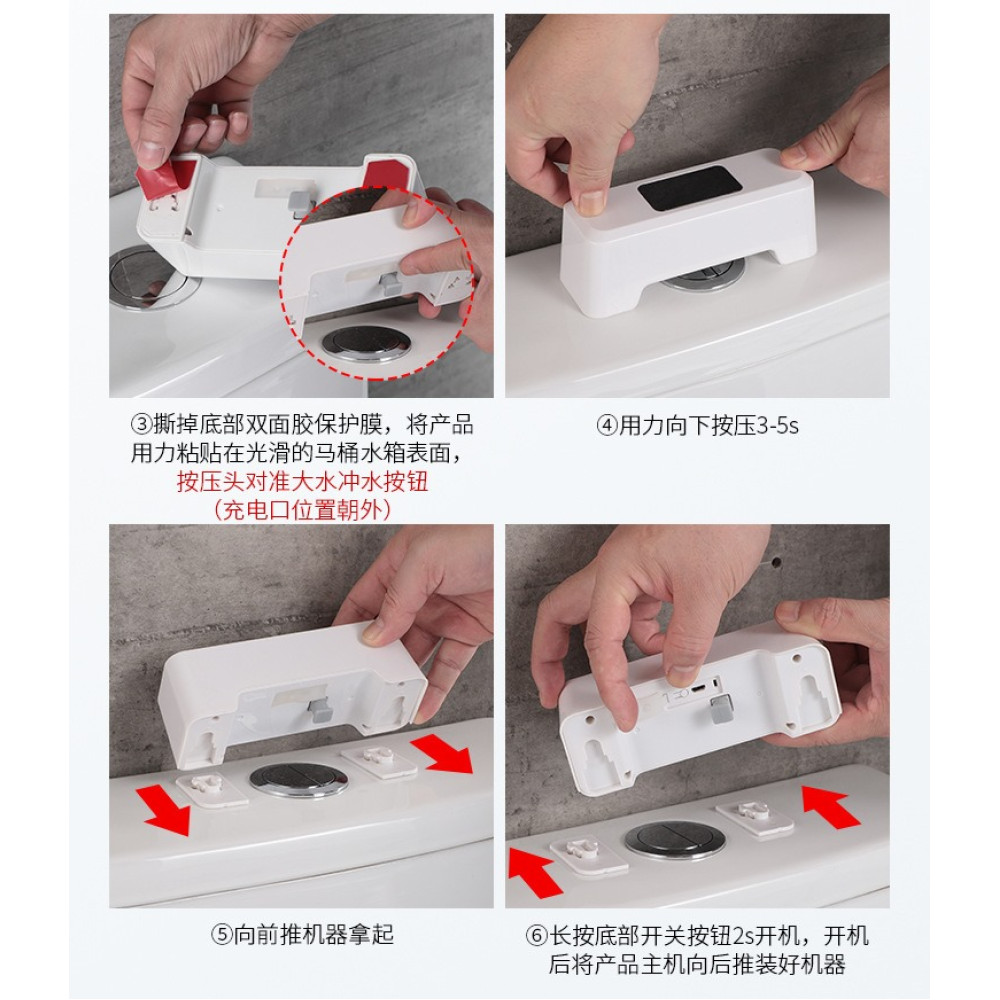 ③撕掉底部双面胶保护膜，将产品用力粘贴在光滑的马桶水箱表面，按压头对准大水冲水按钮（充电口位置朝外）

④用力向下按压3-5s

⑤向前推机器拿起

⑥长按底部开关按钮2s开机，开机后将产品主机向后推装好机器