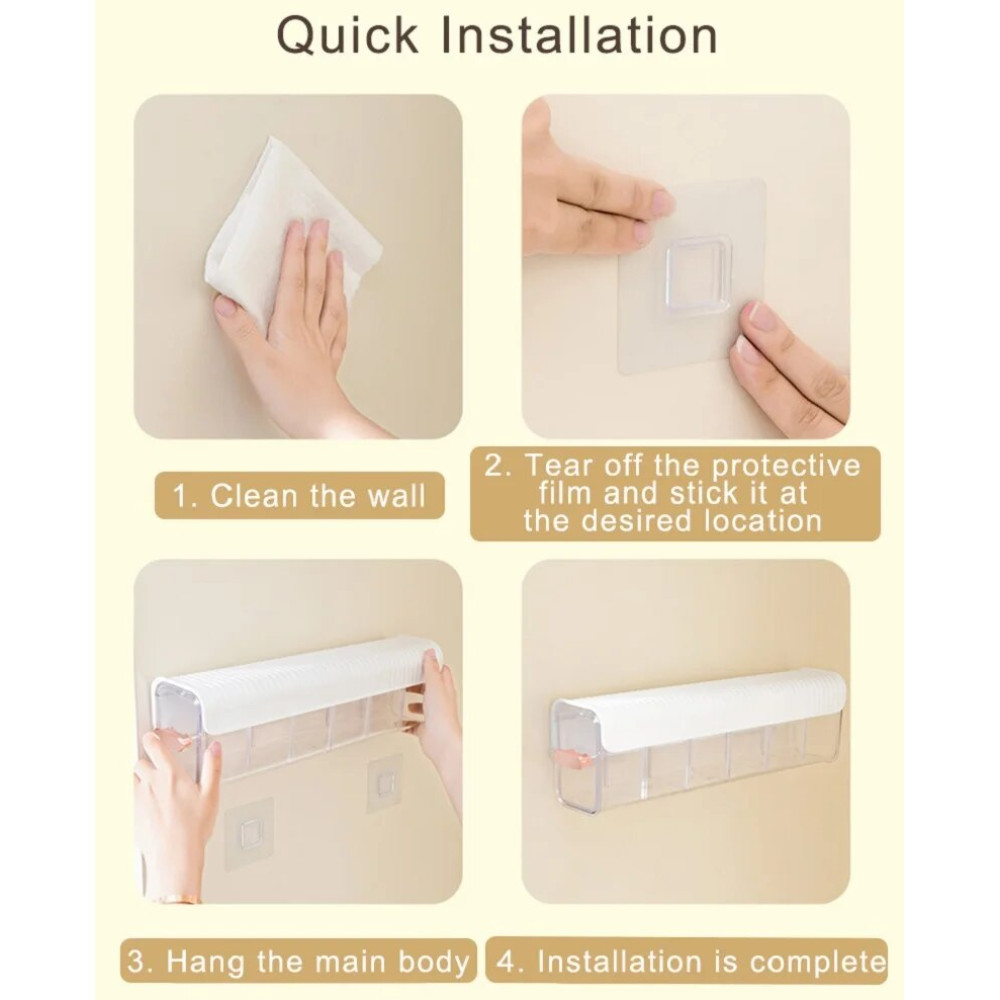 Quick Installation

1. Clean the wall

2. Tear off the protective film and stick it at the desired location

3. Hang the main body

4. Installation is complete