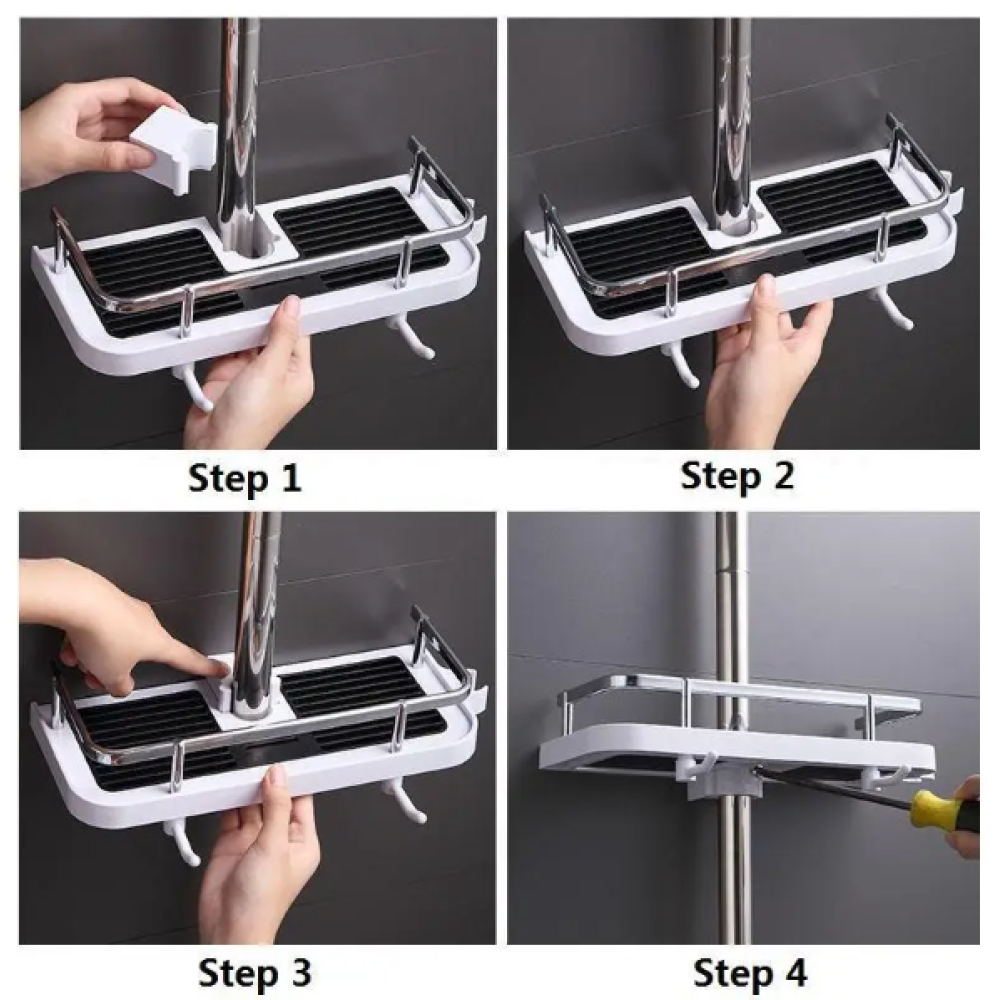 Step 1

Step 2

Step 3

Step 4