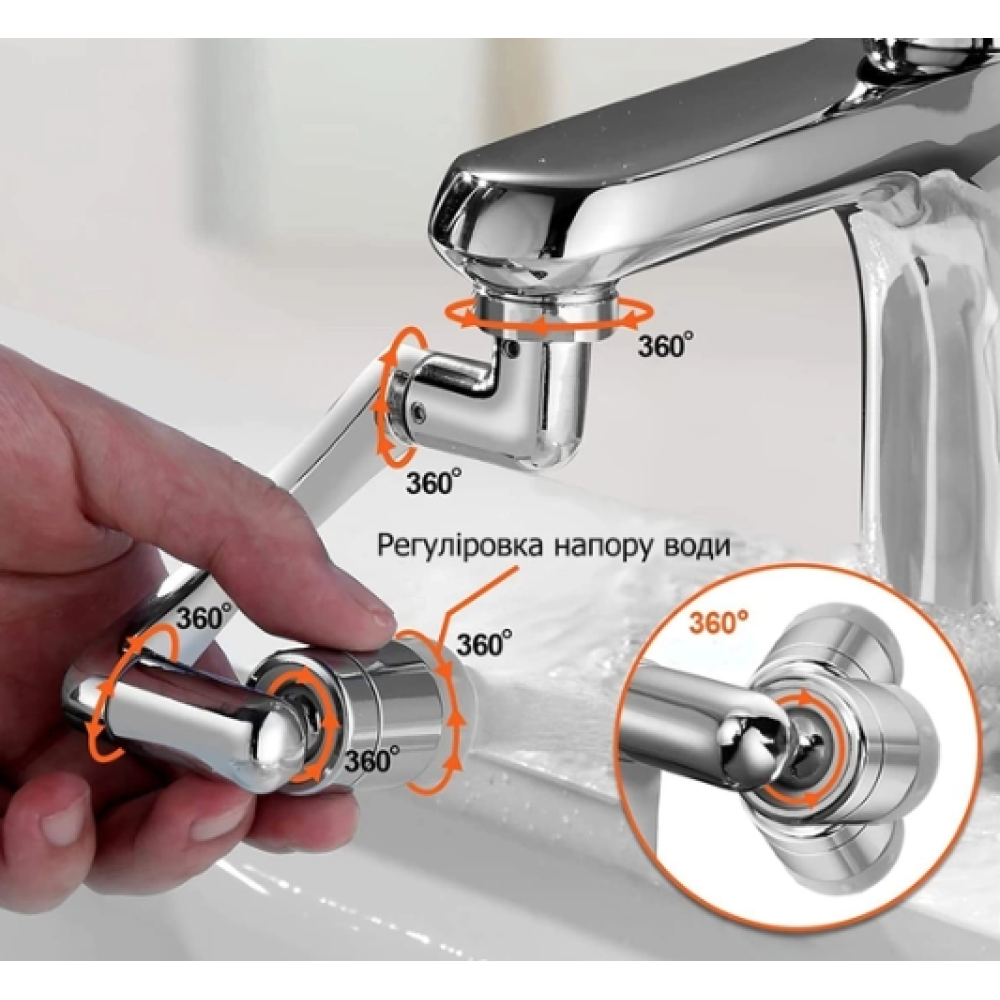 360°

360°

Регуліровка напору води

360°

360°

360°

360°