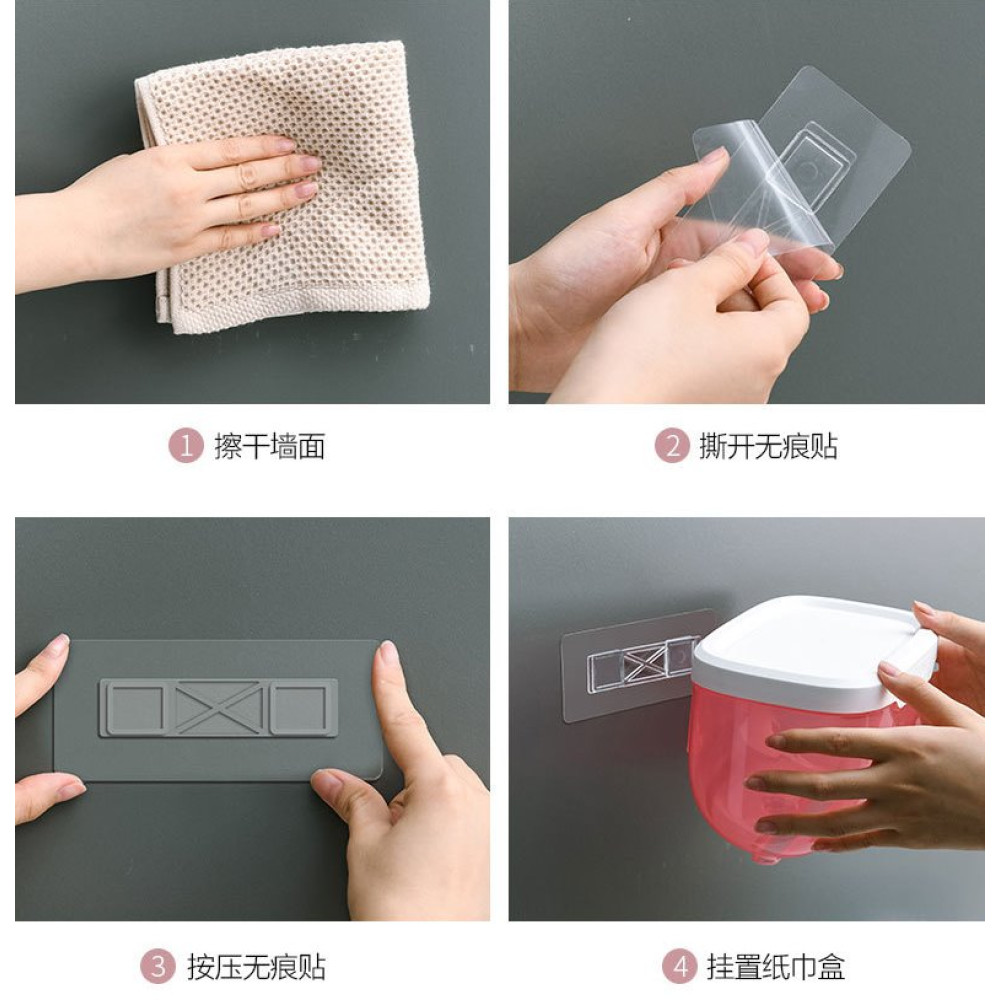 1 擦干墙面

2 撕开无痕贴

3 按压无痕贴

4 挂置纸巾盒