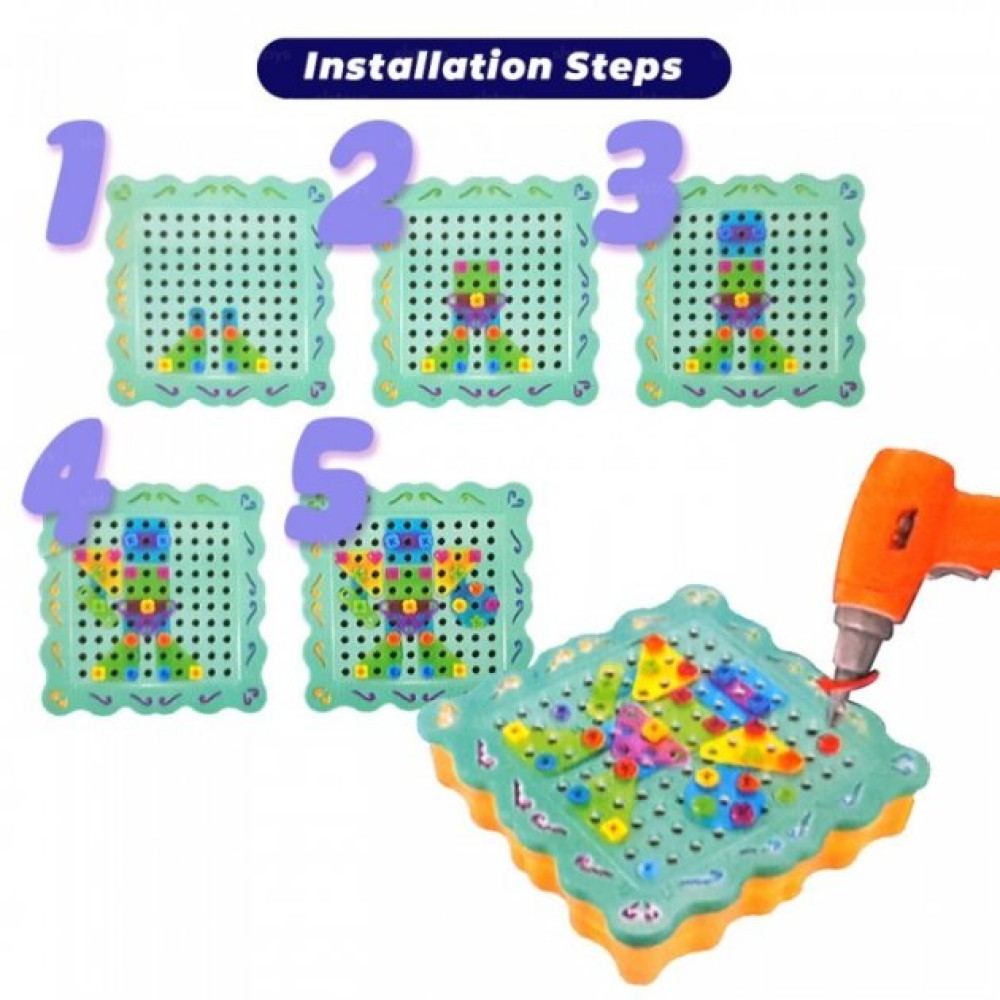 Installation Steps

1

2

3

4

5