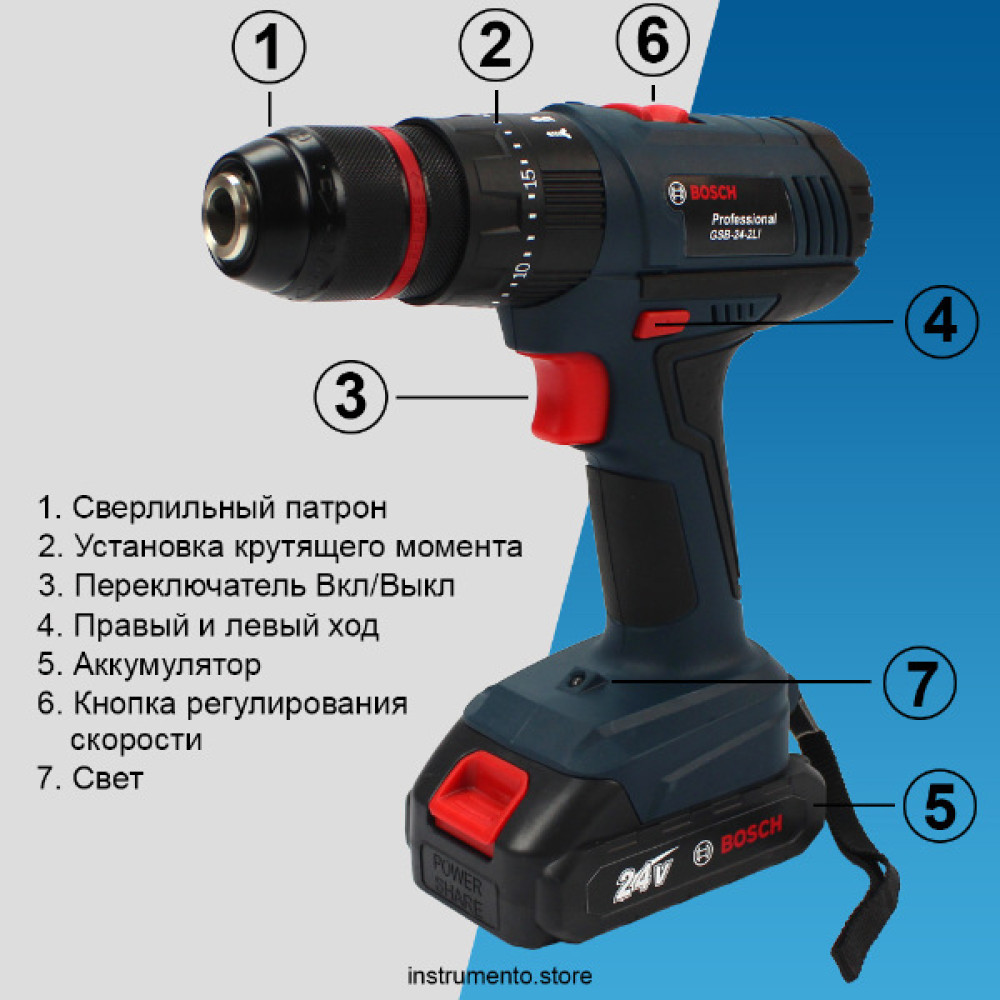 1
2
6
15
10
BOSCH
Professional
GSB-24-2LI
4
3
1. Сверлильный патрон
2. Установка крутящего момента
3. Переключатель Вкл/Выкл
4. Правый и левый ход
5. Аккумулятор
6. Кнопка регулирования скорости
7. Свет
7
5
POWER SHARE
24V
BOSCH
instrumento.store