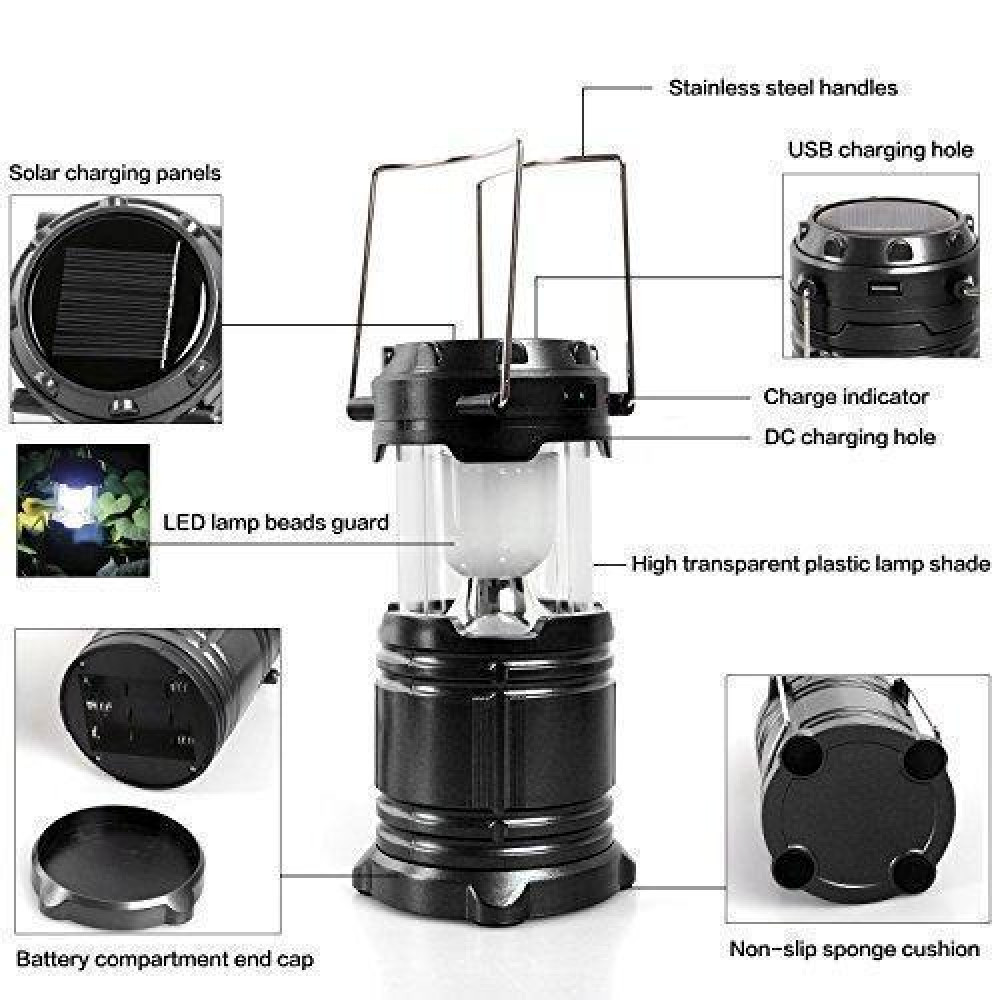 Stainless steel handles

Solar charging panels

USB charging hole

Charge indicator

DC charging hole

LED lamp beads guard

High transparent plastic lamp shade

Battery compartment end cap

Non-slip sponge cushion