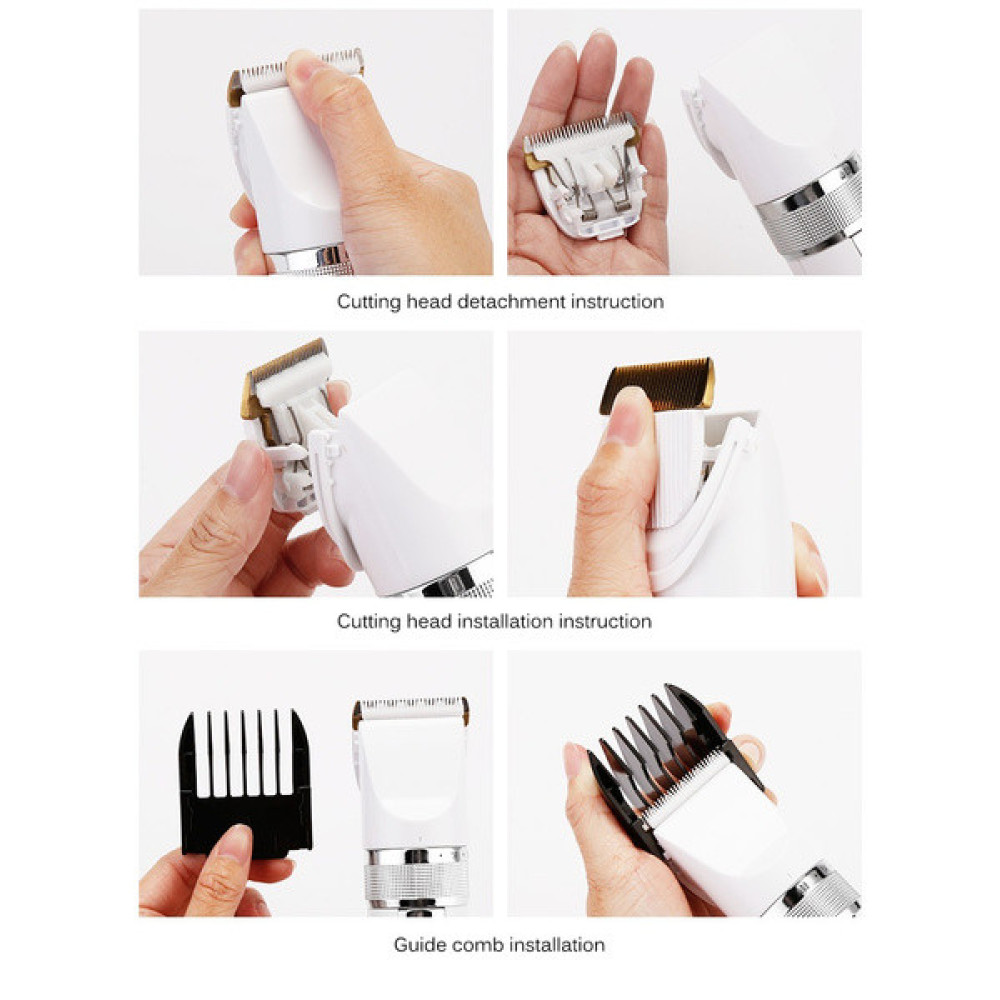 Cutting head detachment instruction

Cutting head installation instruction

Guide comb installation