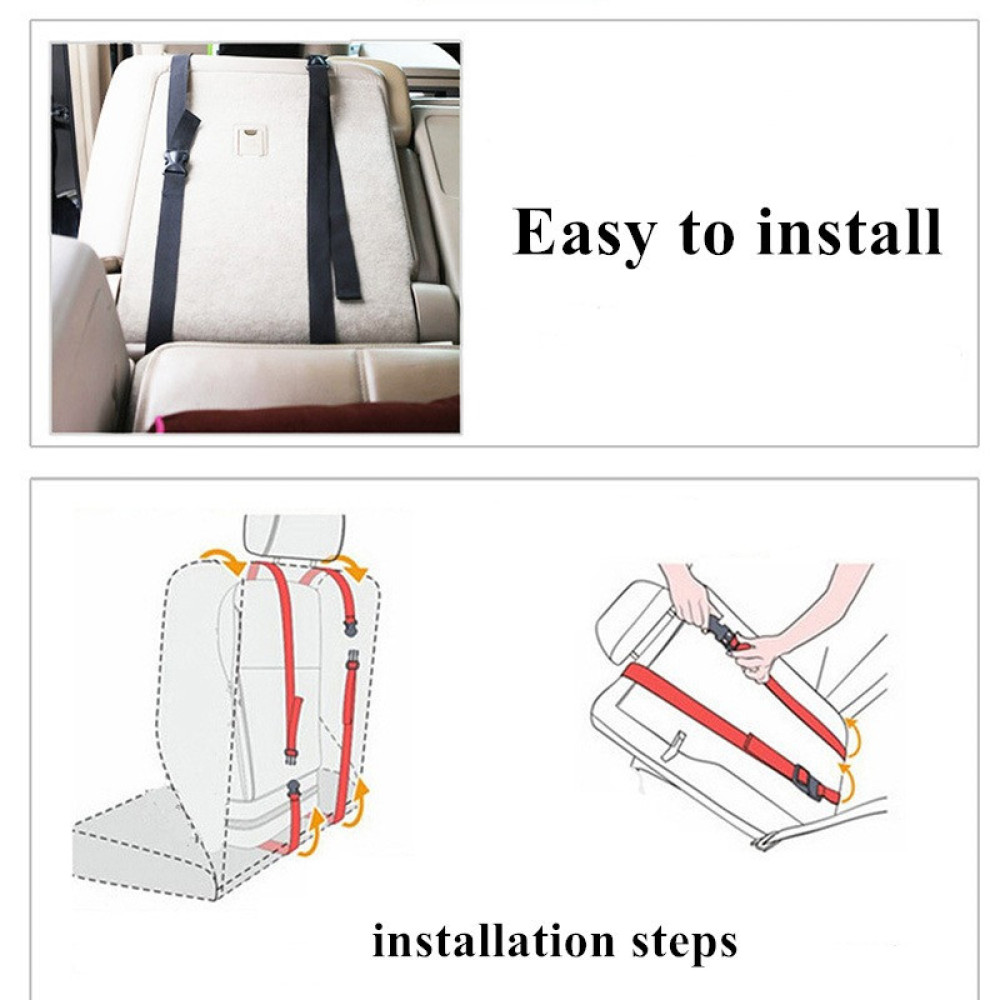 Easy to install

installation steps