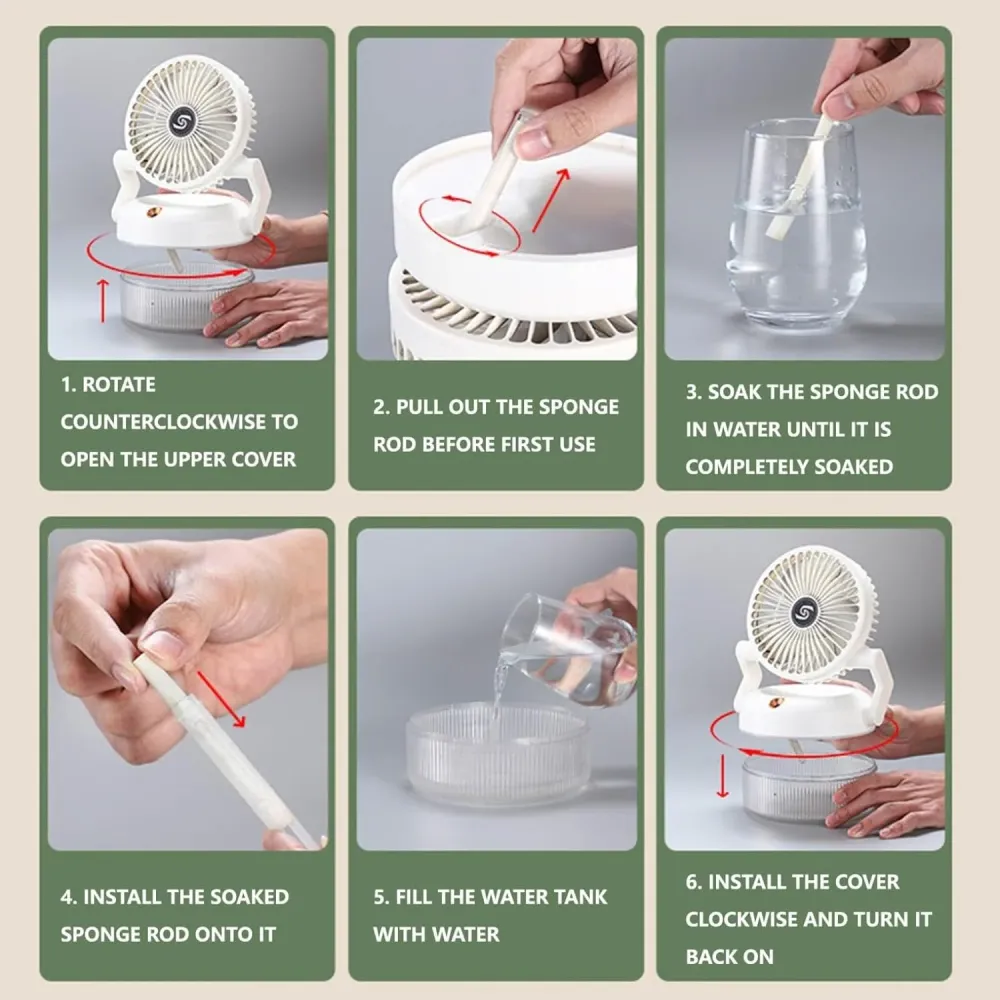 1. ROTATE COUNTERCLOCKWISE TO OPEN THE UPPER COVER

2. PULL OUT THE SPONGE ROD BEFORE FIRST USE

3. SOAK THE SPONGE ROD IN WATER UNTIL IT IS COMPLETELY SOAKED

4. INSTALL THE SOAKED SPONGE ROD ONTO IT

5. FILL THE WATER TANK WITH WATER

6. INSTALL THE COVER CLOCKWISE AND TURN IT BACK ON