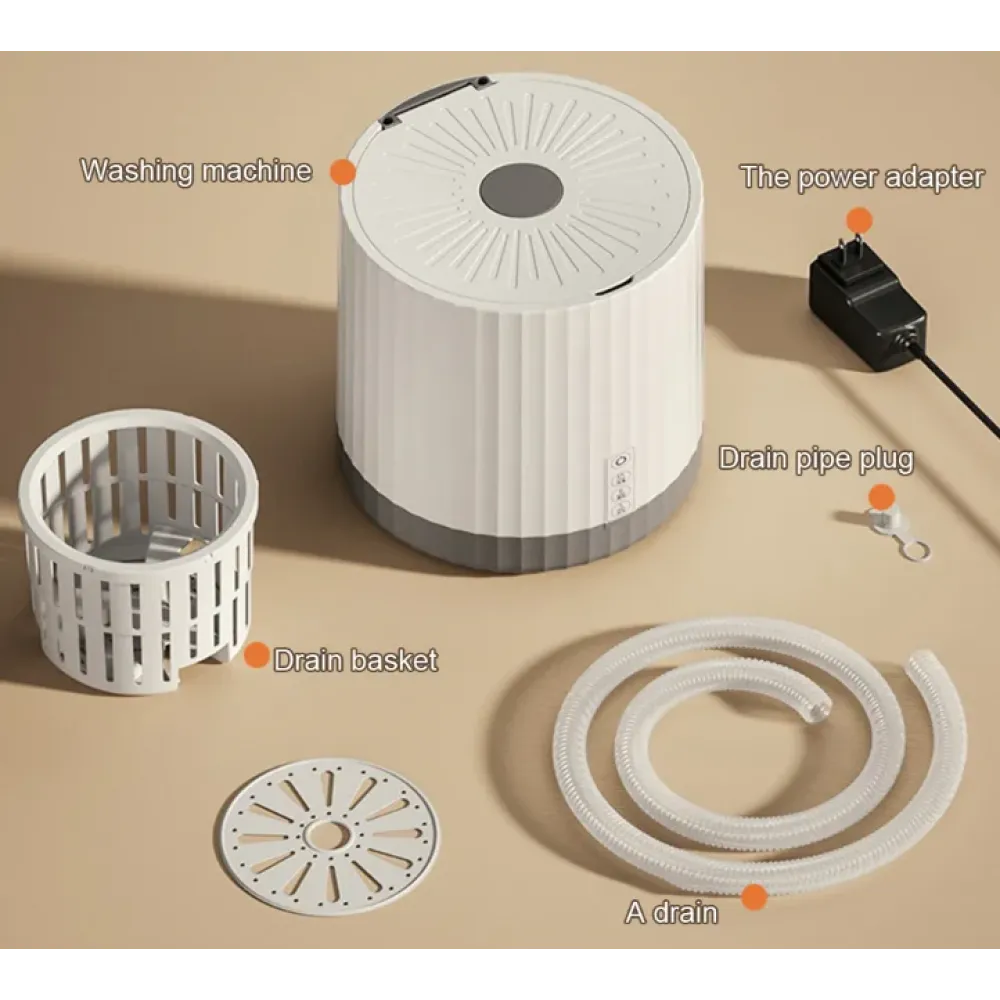 Washing machine

The power adapter

Drain pipe plug

Drain basket

A drain