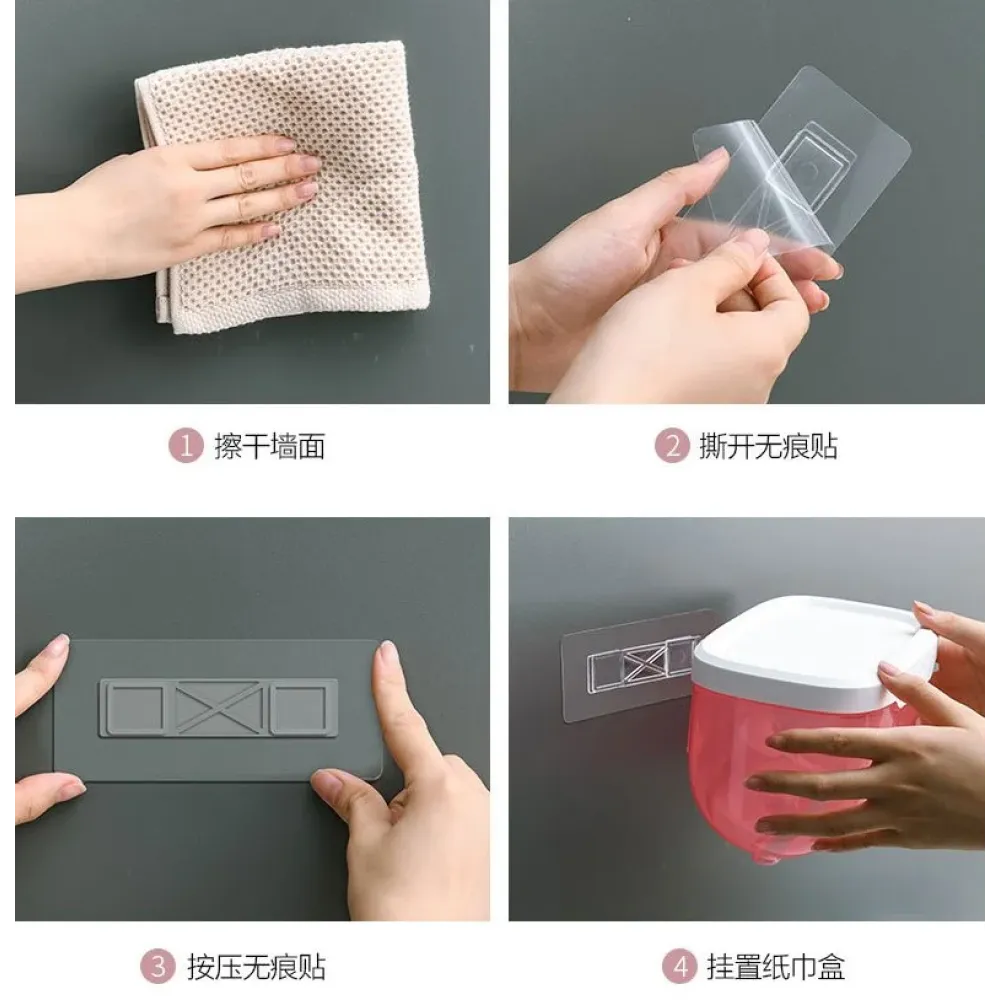 1 擦干墙面

2 撕开无痕贴

3 按压无痕贴

4 挂置纸巾盒