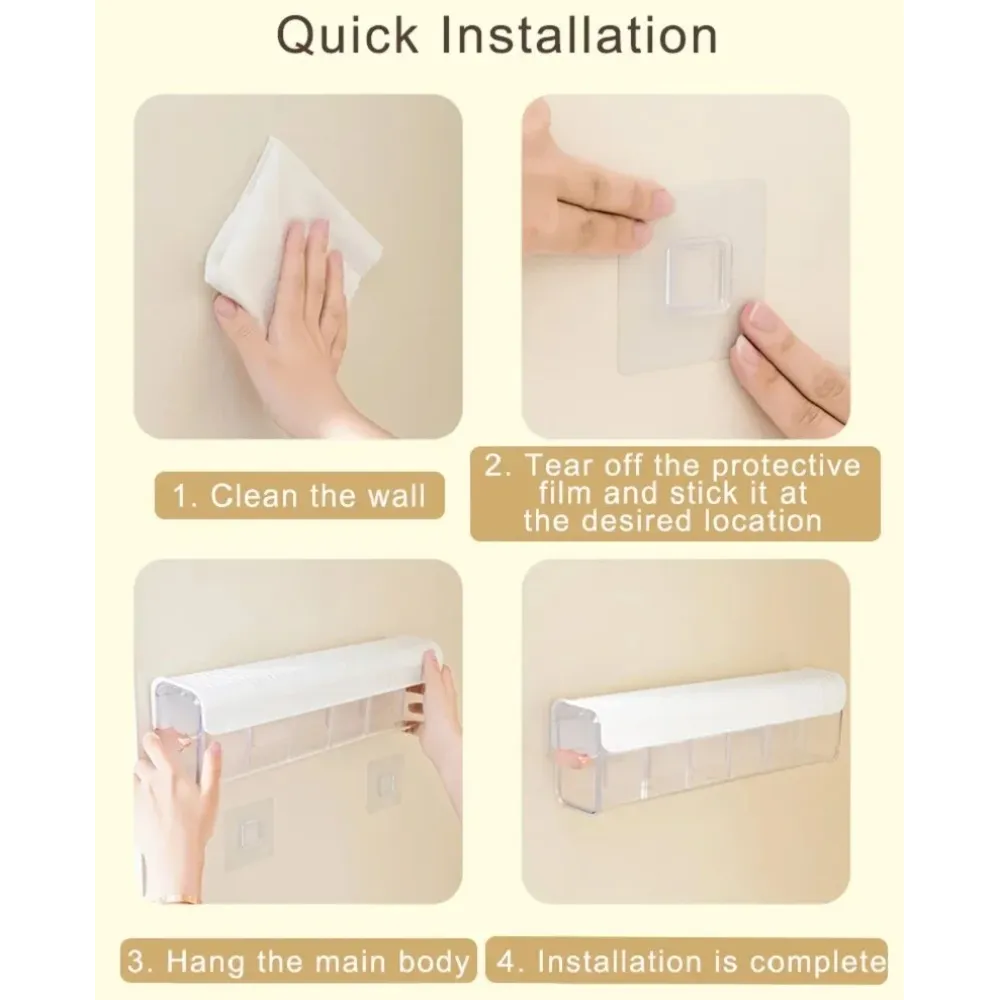 Quick Installation

1. Clean the wall

2. Tear off the protective film and stick it at the desired location

3. Hang the main body

4. Installation is complete