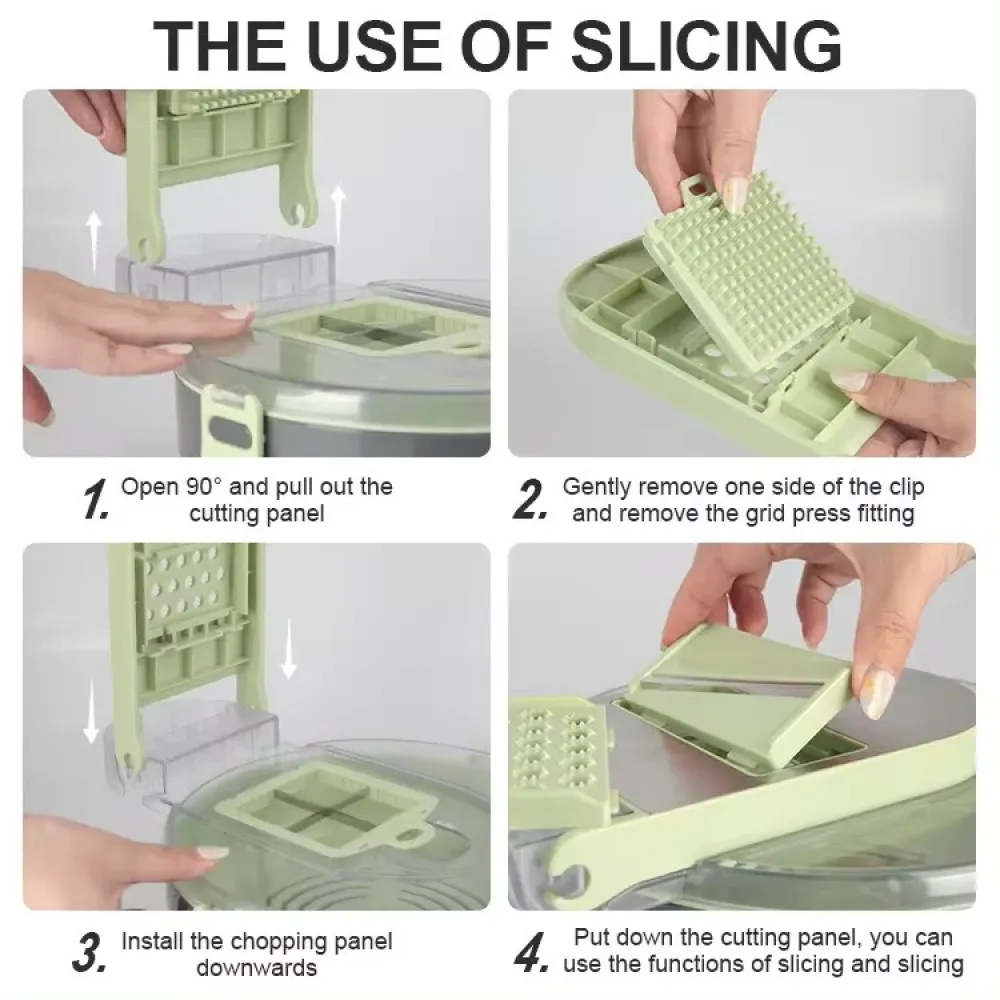 THE USE OF SLICING

1. Open 90° and pull out the cutting panel

2. Gently remove one side of the clip and remove the grid press fitting

3. Install the chopping panel downwards

4. Put down the cutting panel, you can use the functions of slicing and slicing