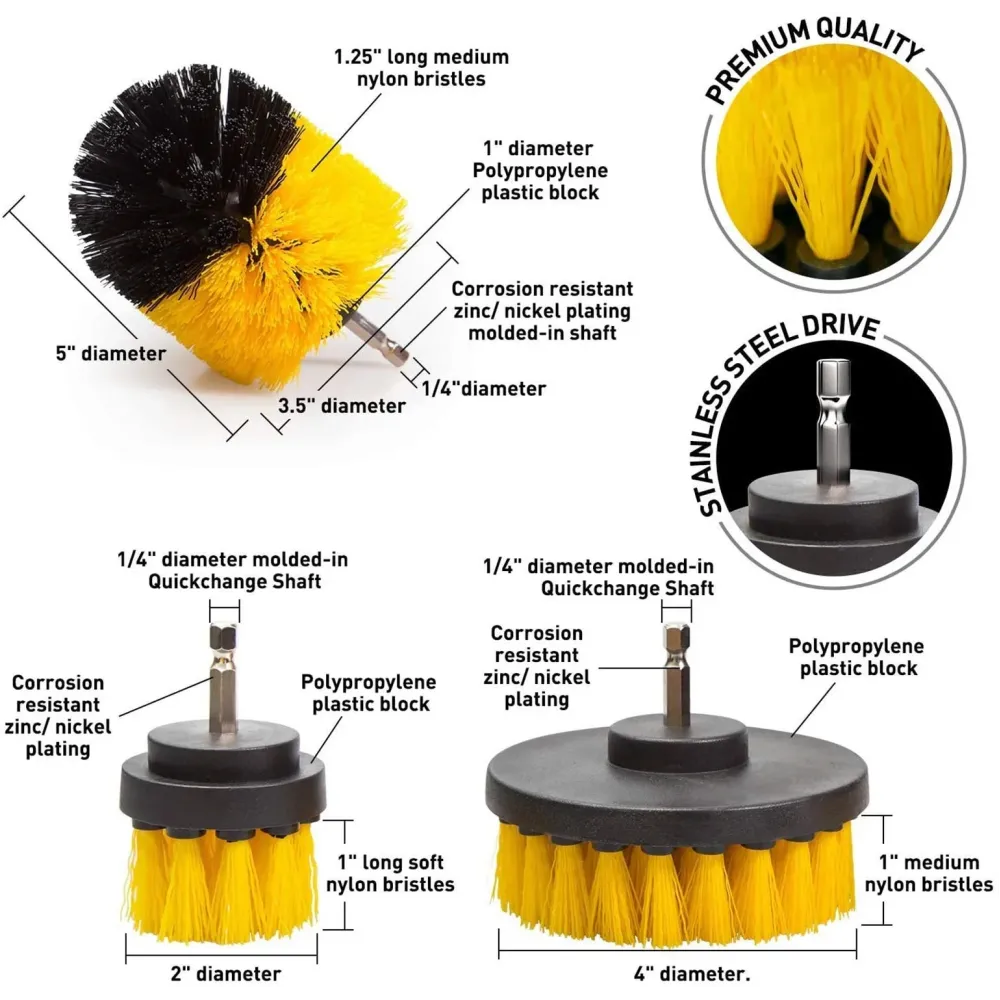 1.25" long medium nylon bristles

1" diameter Polypropylene plastic block

Corrosion resistant zinc/ nickel plating molded-in shaft

5" diameter

3.5" diameter

1/4"diameter

PREMIUM QUALITY

STAINLESS STEEL DRIVE

1/4" diameter molded-in Quickchange Shaft

Corrosion resistant zinc/ nickel plating

Polypropylene plastic block

1" long soft nylon bristles

2" diameter

1/4" diameter molded-in Quickchange Shaft

Corrosion resistant zinc/ nickel plating

Polypropylene plastic block

1" medium nylon bristles

4" diameter.