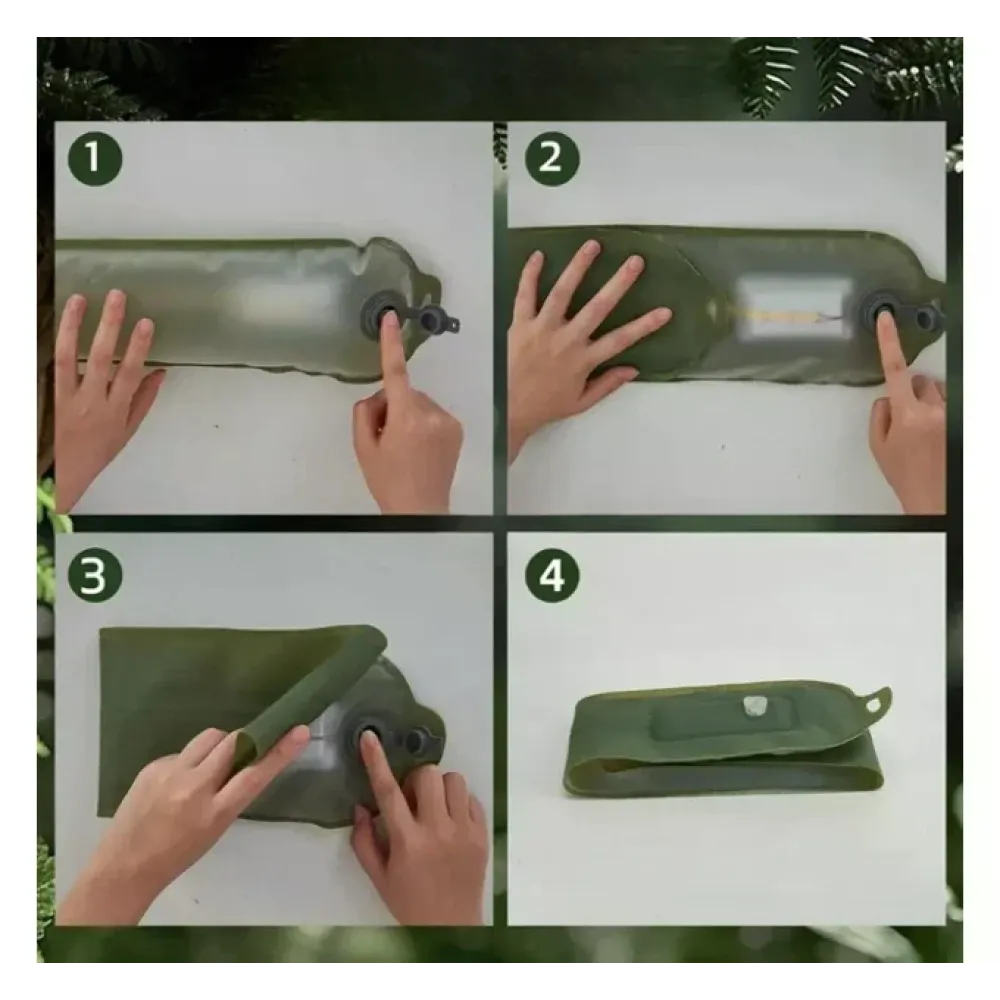 1

2

3

4