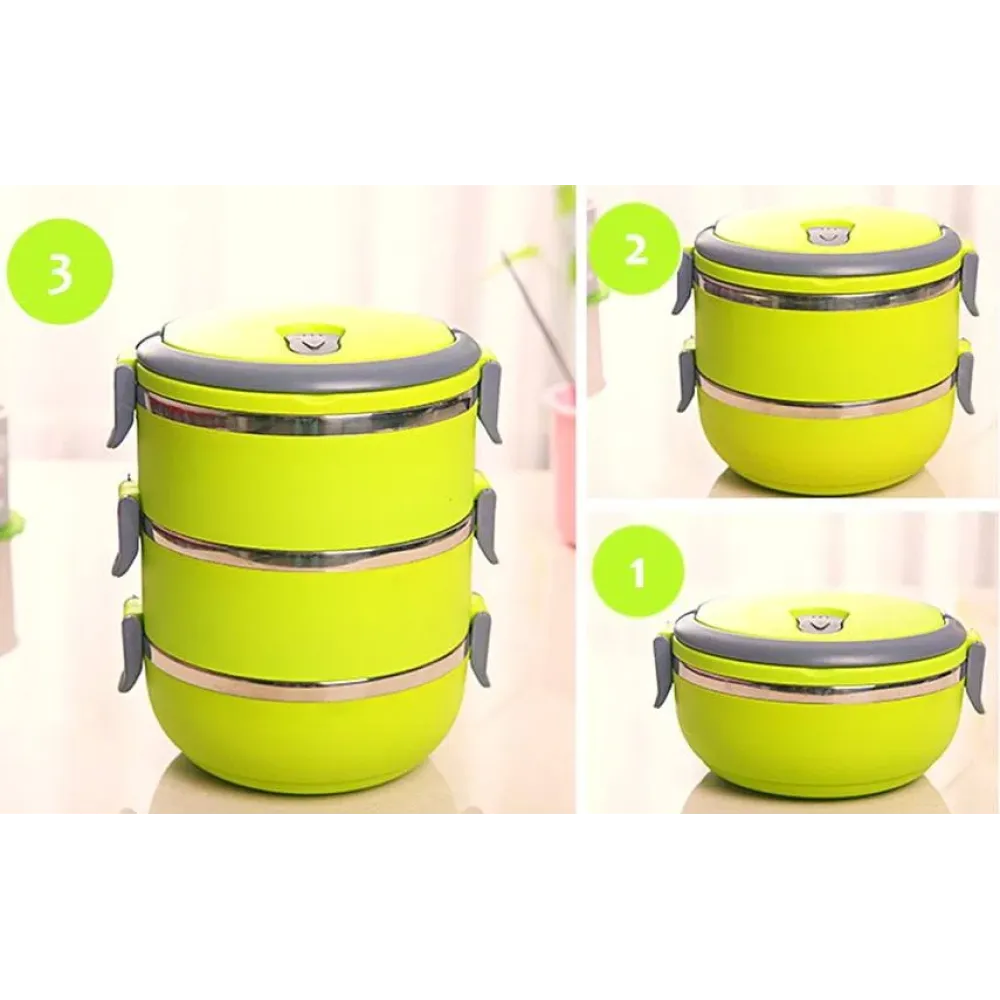 3

2

1