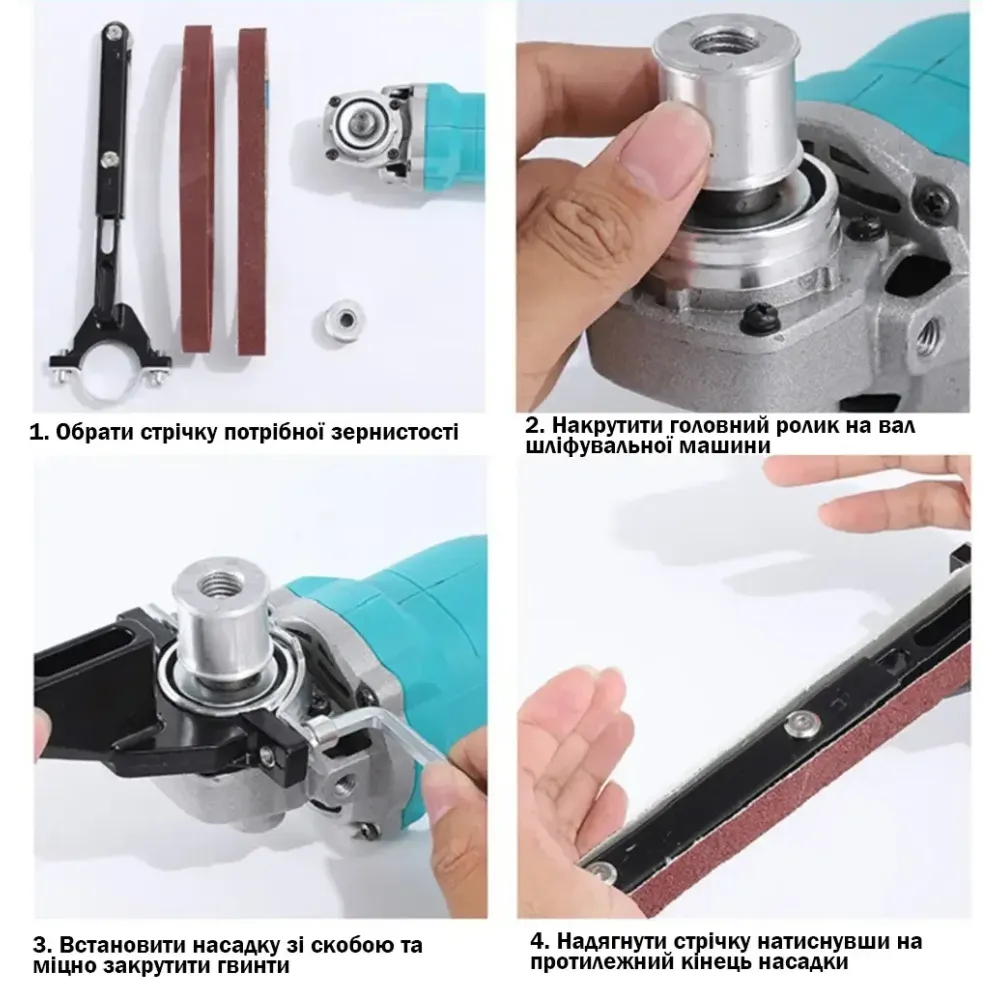 1. Обрати стрічку потрібної зернистості

2. Накрутити головний ролик на вал шліфувальної машини

3. Встановити насадку зі скобою та міцно закрутити гвинти

4. Надягнути стрічку натиснувши на протилежний кінець насадки