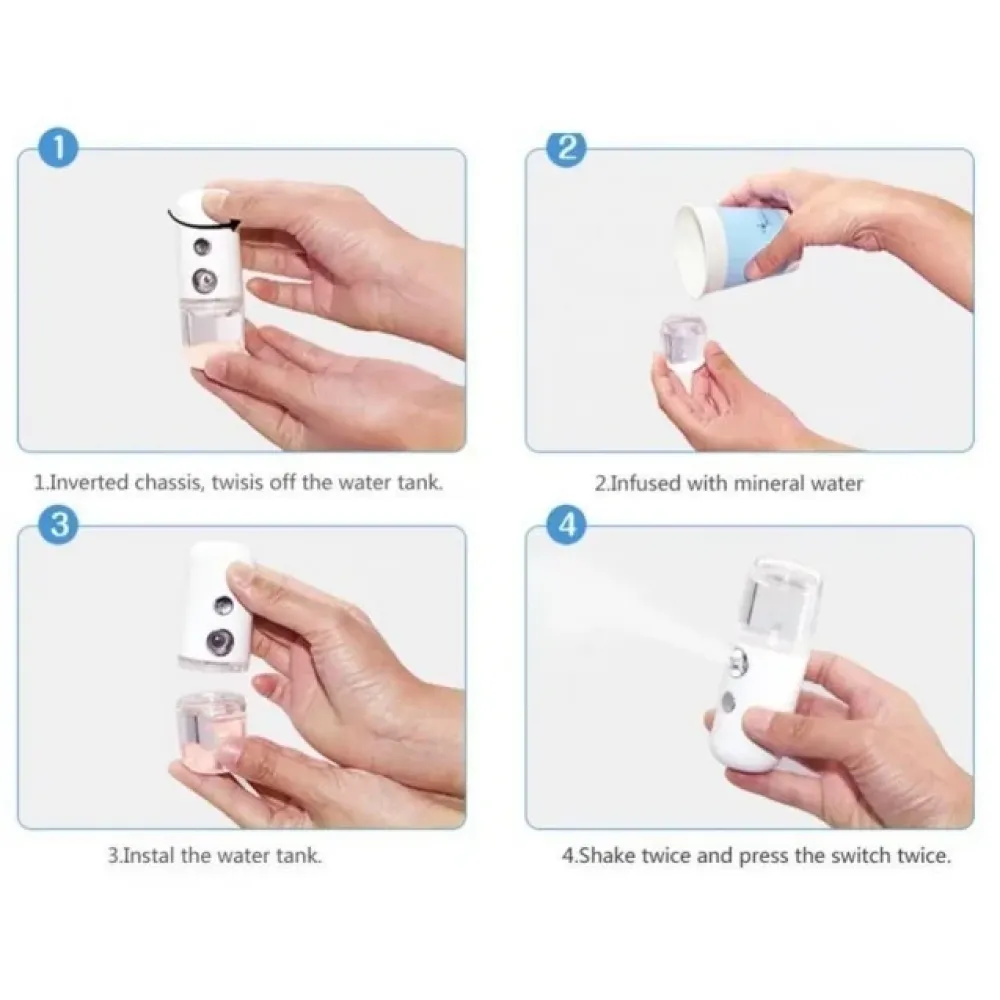 1

1.Inverted chassis, twisis off the water tank.

2

2.Infused with mineral water

3

3.Instal the water tank.

4

4.Shake twice and press the switch twice.