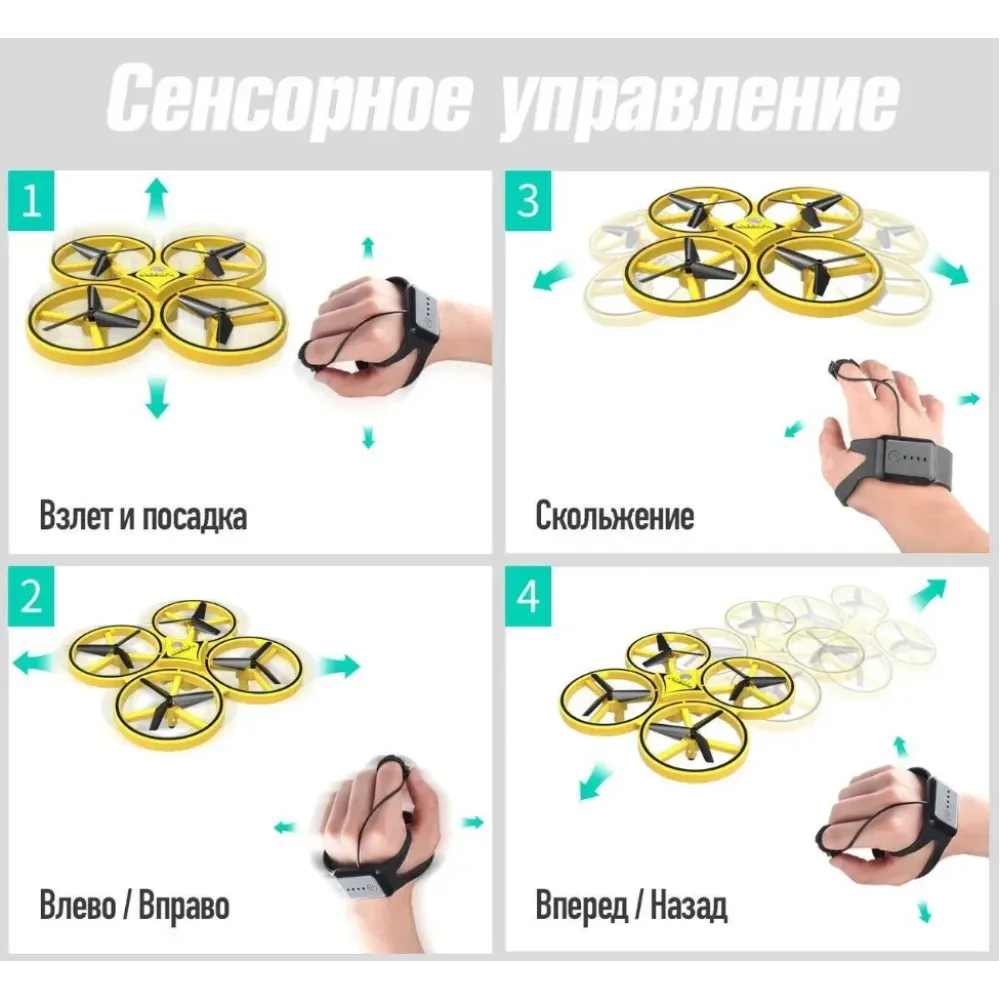 Сенсорное управление

1

Взлет и посадка

3

Скольжение

2

Влево / Вправо

4

Вперед / Назад