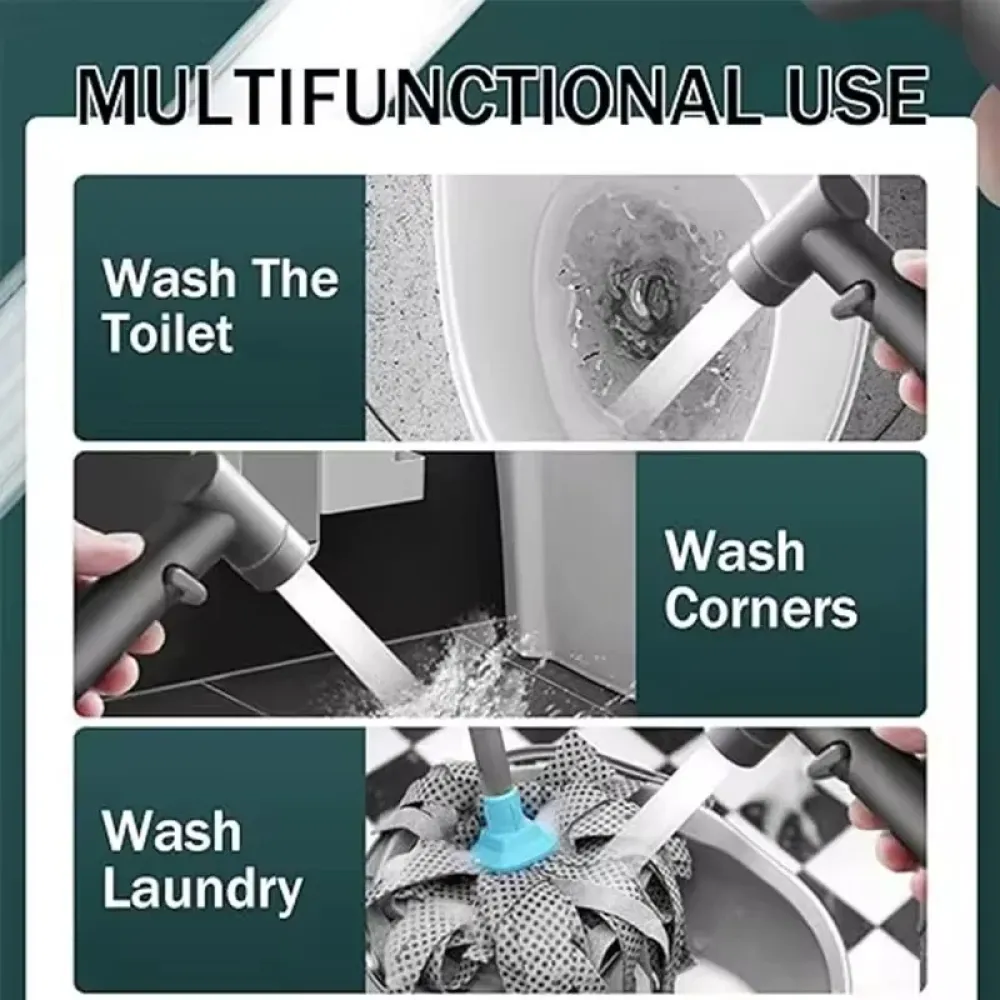 MULTIFUNCTIONAL USE

Wash The Toilet

Wash Corners

Wash Laundry