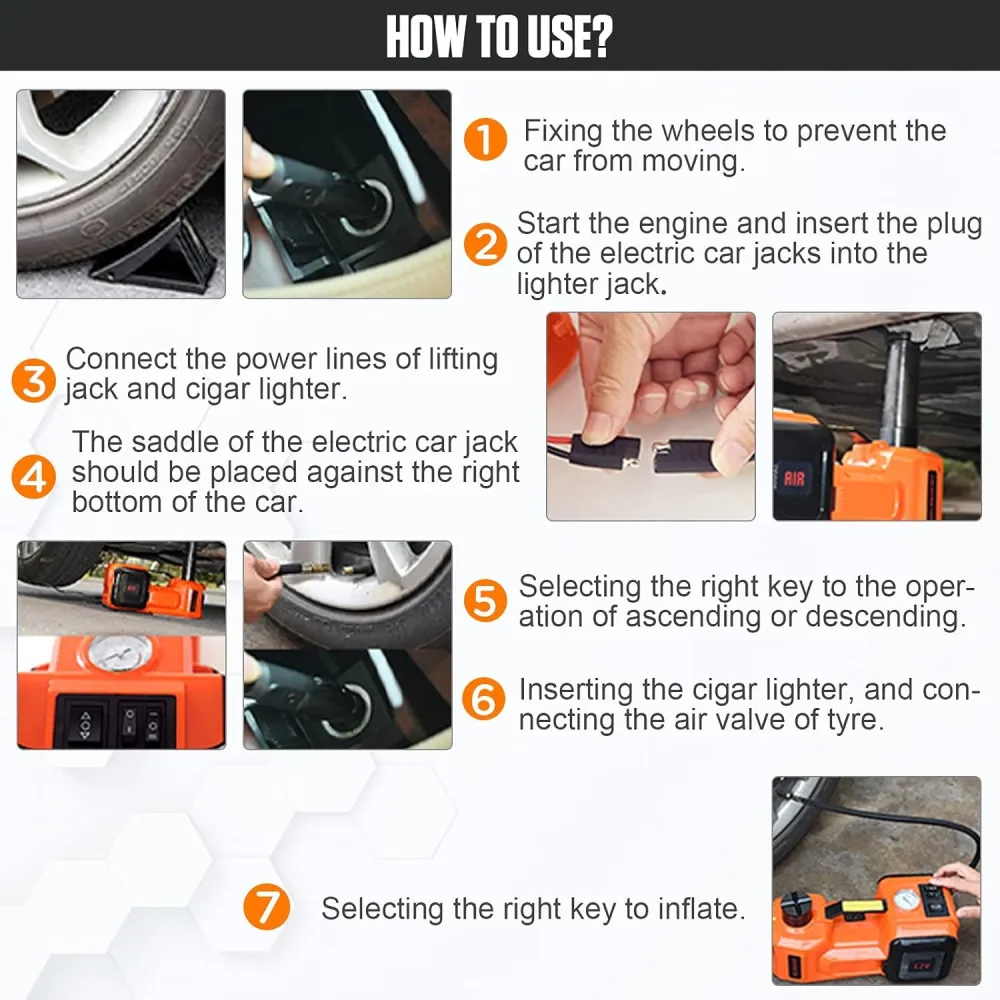 HOW TO USE?

1 Fixing the wheels to prevent the car from moving.

2 Start the engine and insert the plug of the electric car jacks into the lighter jack.

3 Connect the power lines of lifting jack and cigar lighter.

4 The saddle of the electric car jack should be placed against the right bottom of the car.

AIR

5 Selecting the right key to the operation of ascending or descending.

6 Inserting the cigar lighter, and connecting the air valve of tyre.

7 Selecting the right key to inflate.